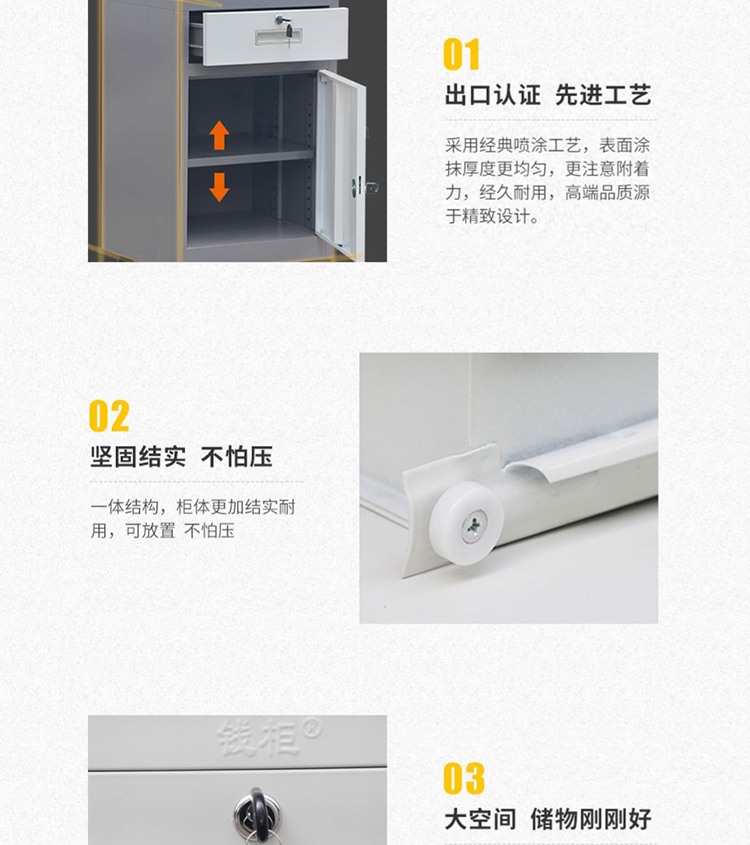 01
出口认证 先进工艺

采用经典喷涂工艺，表面涂抹厚度更均匀，更注意附着力，经久耐用，高端品质源于精致设计。

02
坚固结实 不怕压

一体结构，柜体更加结实耐用，可放置 不怕压

铁柜®

03
大空间 储物刚刚好