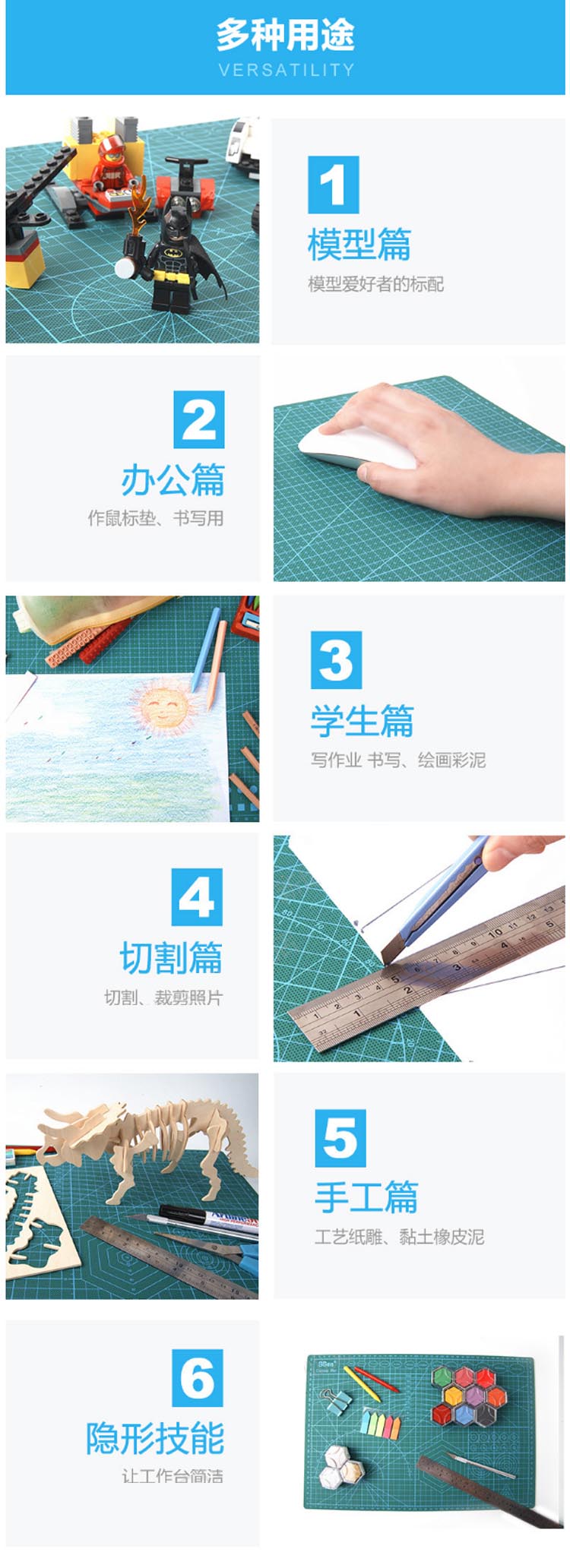 多种用途
VERSATILITY

1
模型篇
模型爱好者的标配

2
办公篇
作鼠标垫、书写用

3
学生篇
写作业 书写、绘画彩泥

4
切割篇
切割、裁剪照片

5
手工篇
工艺纸雕、黏土橡皮泥

6
隐形技能
让工作台简洁