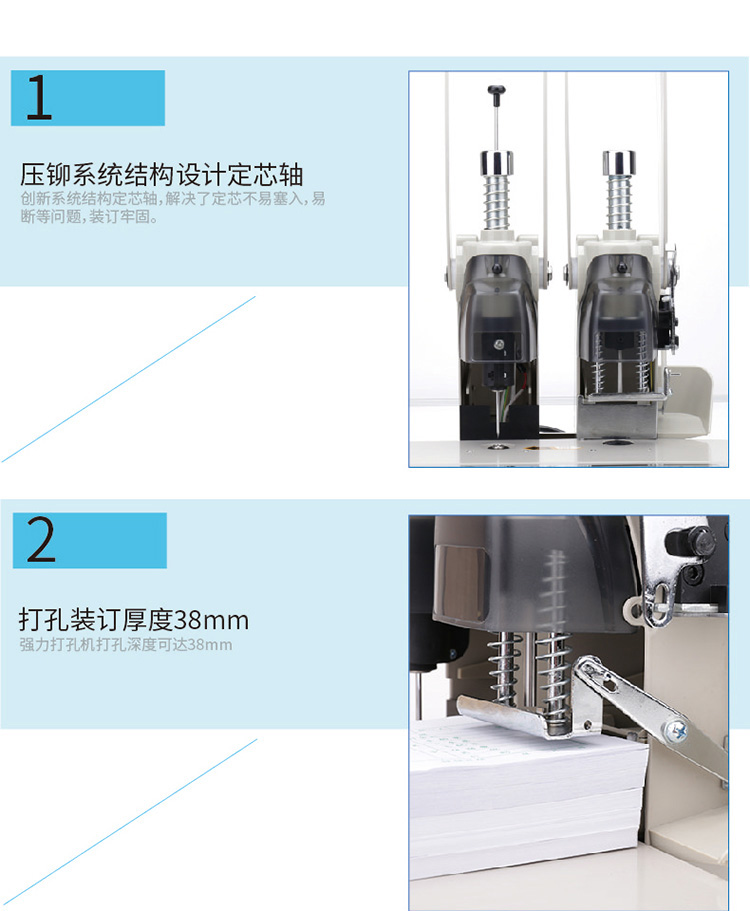 1

压铆系统结构设计定芯轴

创新系统结构定芯轴，解决了定芯不易塞入，易断等问题，装订牢固。

2

打孔装订厚度38mm

强力打孔机打孔深度可达38mm