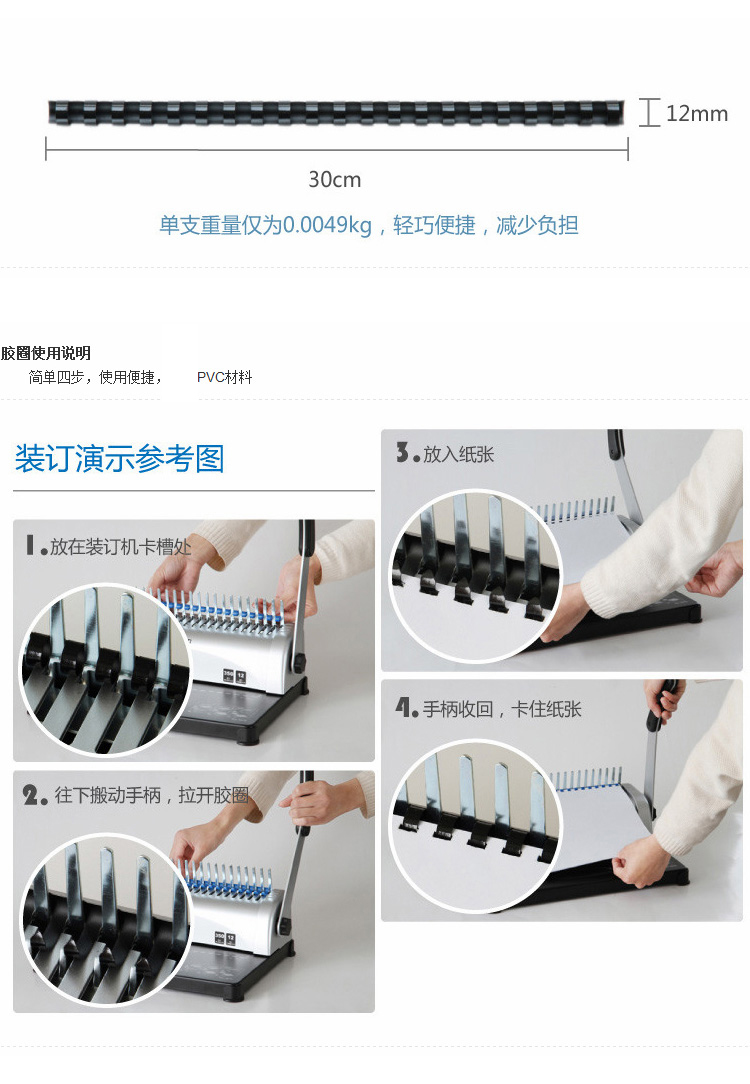 12mm

30cm

单支重量仅为0.0049kg，轻巧便捷，减少负担

胶圈使用说明

简单四步，使用便捷， PVC材料

装订演示参考图

1.放在装订机卡槽处

2.往下搬动手柄，拉开胶圈

3.放入纸张

4.手柄收回，卡住纸张