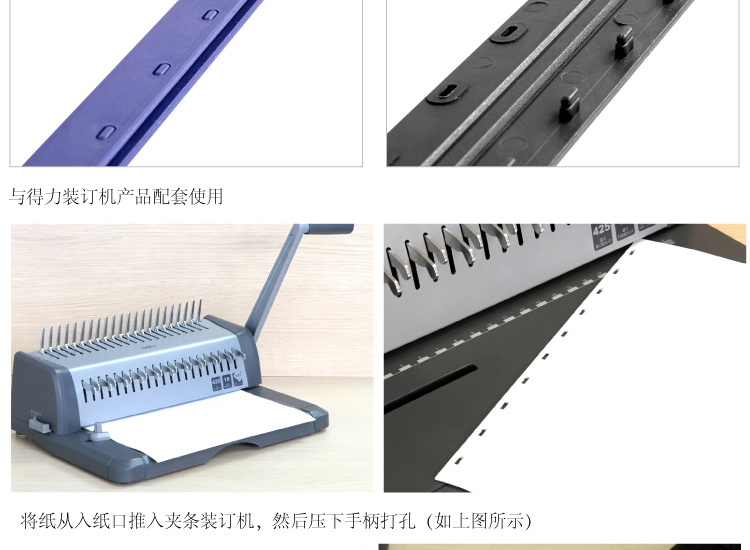 与得力装订机产品配套使用

425

将纸从入纸口推入夹条装订机，然后压下手柄打孔（如上图所示）