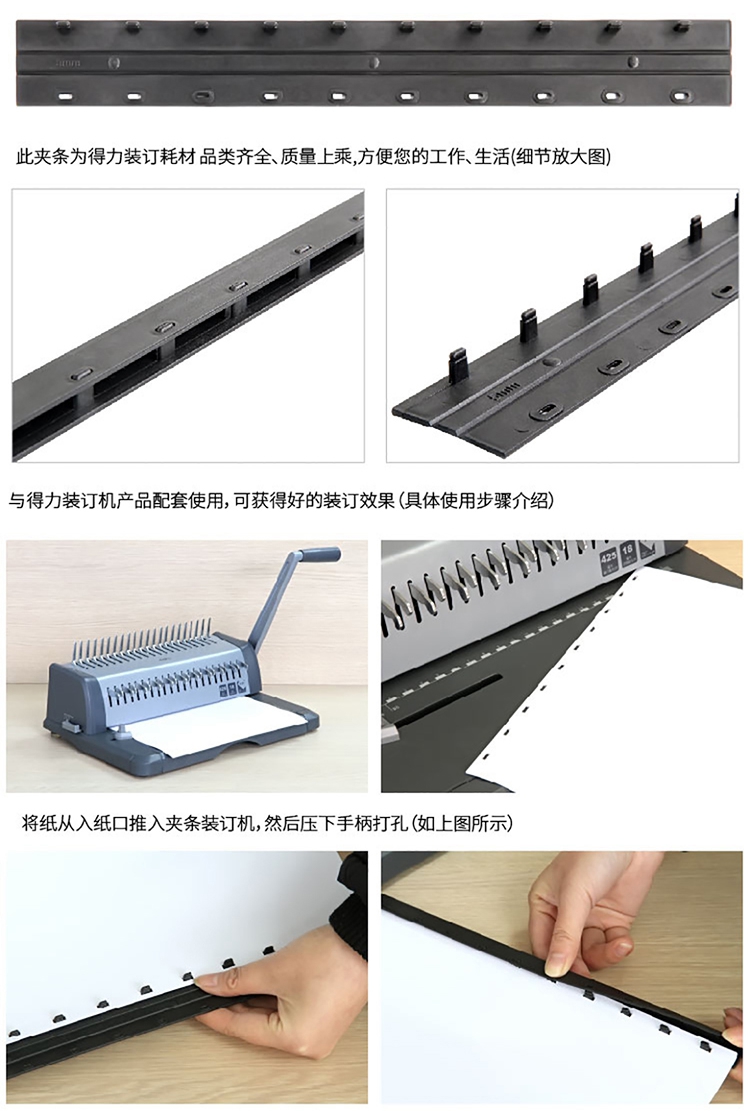 此夹条为得力装订耗材 品类齐全、质量上乘,方便您的工作、生活(细节放大图)

与得力装订机产品配套使用,可获得好的装订效果(具体使用步骤介绍)

425 18

将纸从入纸口推入夹条装订机,然后压下手柄打孔(如上图所示)