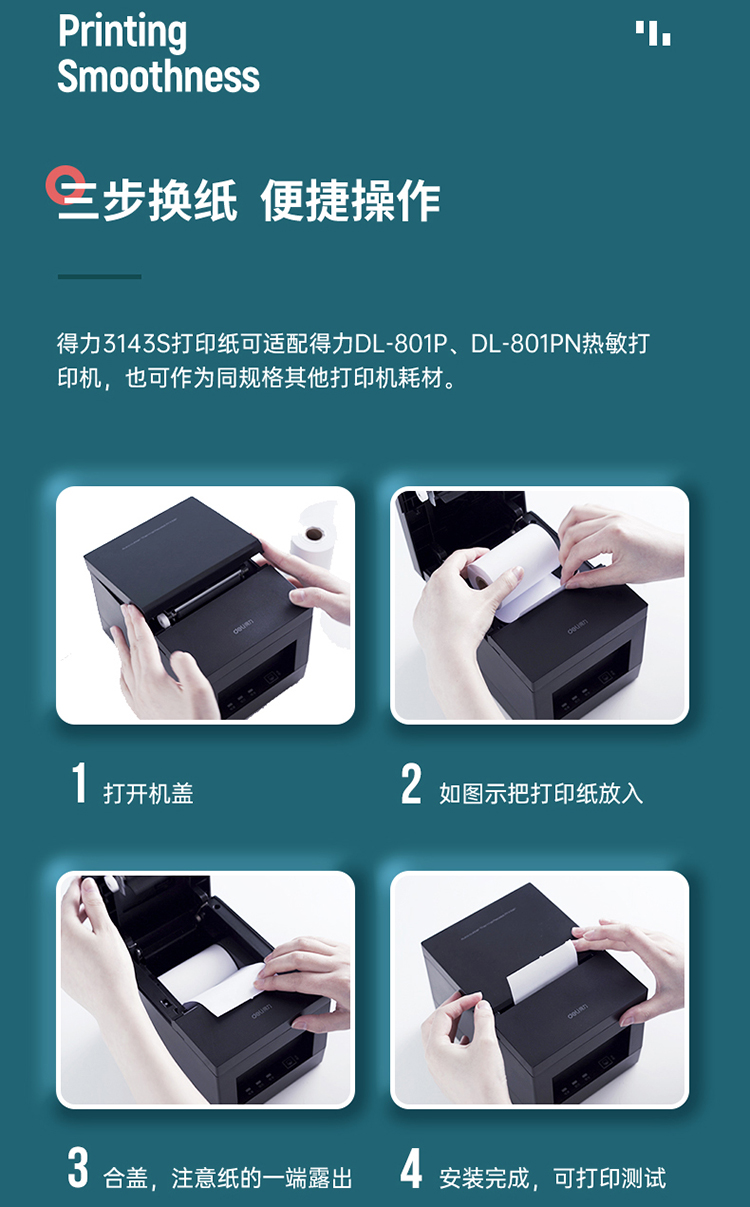 Printing Smoothness

三步换纸 便捷操作

得力3143S打印纸可适配得力DL-801P、DL-801PN热敏打印机，也可作为同规格其他打印机耗材。

1 打开机盖

2 如图示把打印纸放入

3 合盖，注意纸的一端露出

4 安装完成，可打印测试