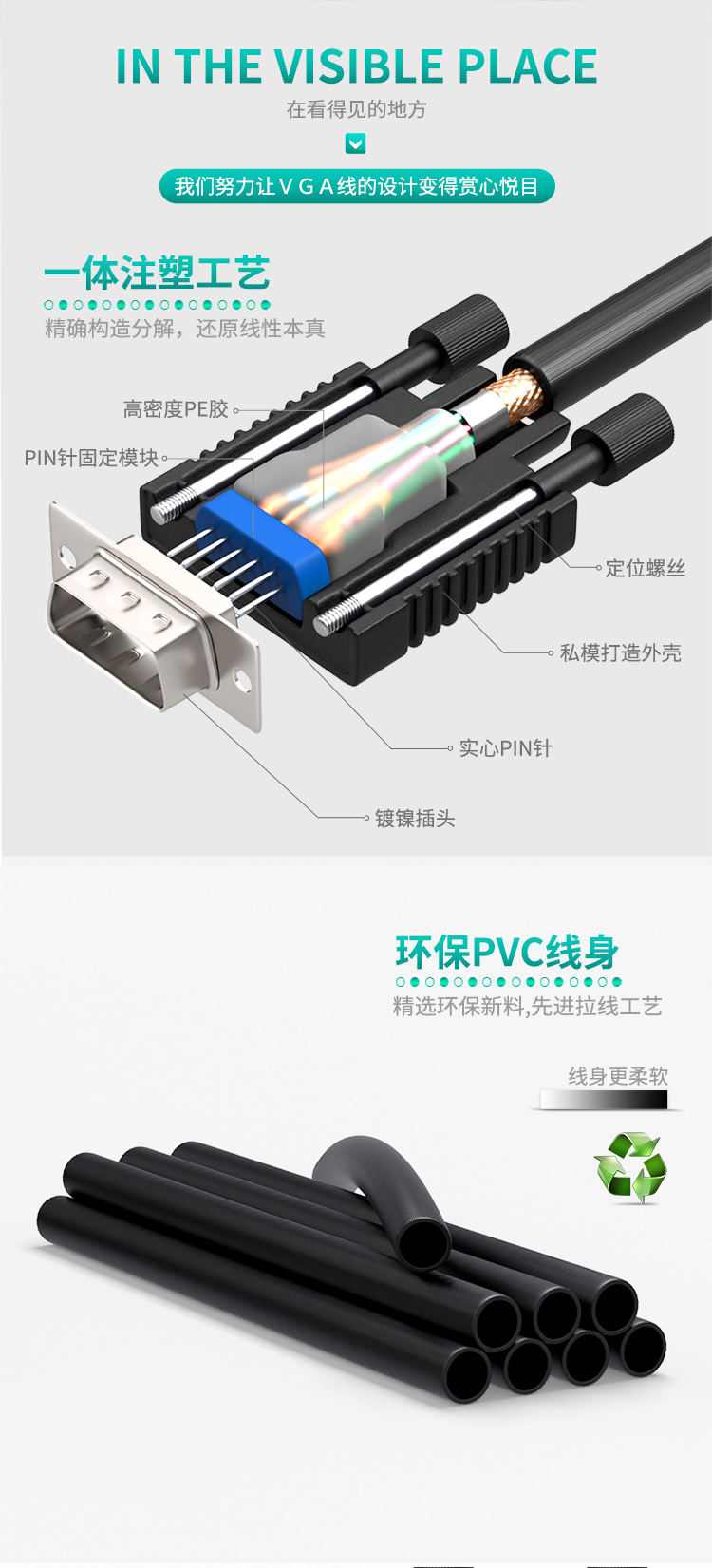 IN THE VISIBLE PLACE

在看得见的地方

我们努力让ＶＧＡ线的设计变得赏心悦目

一体注塑工艺

精确构造分解，还原线性本真

高密度PE胶

PIN针固定模块

定位螺丝

私模打造外壳

实心PIN针

镀镍插头

环保PVC线身

精选环保新料,先进拉线工艺

线身更柔软