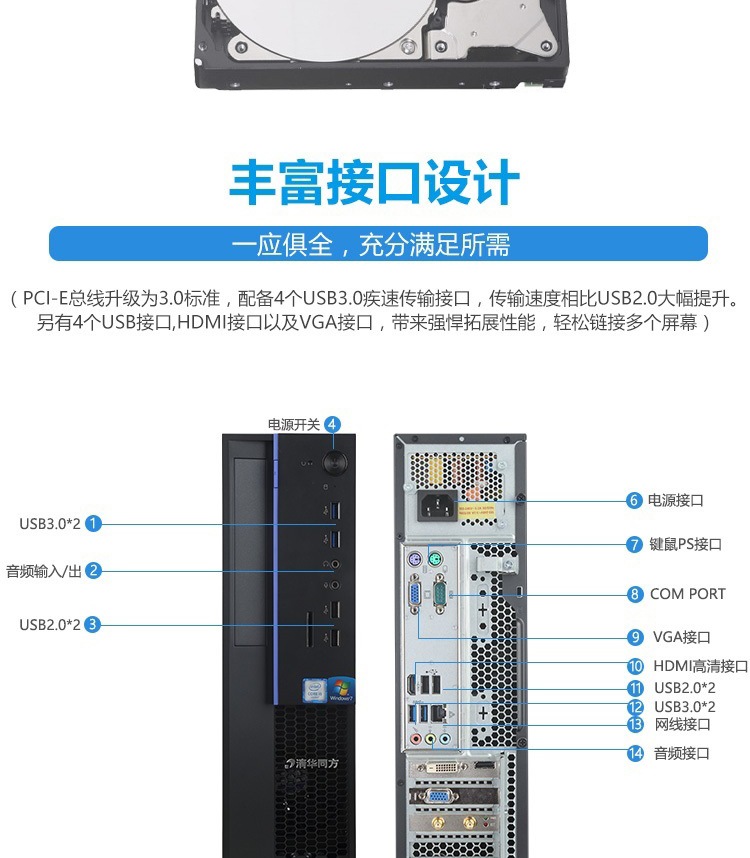 丰富接口设计

一应俱全，充分满足所需

（PCI-E总线升级为3.0标准，配备4个USB3.0疾速传输接口，传输速度相比USB2.0大幅提升。另有4个USB接口,HDMI接口以及VGA接口，带来强悍拓展性能，轻松链接多个屏幕）

电源开关 4

USB3.0*2 1

音频输入/出 2

USB2.0*2 3

Windows7

清华同方

6 电源接口

7 键鼠PS接口

8 COM PORT

9 VGA接口

10 HDMI高清接口

11 USB2.0*2

12 USB3.0*2

13 网线接口

14 音频接口