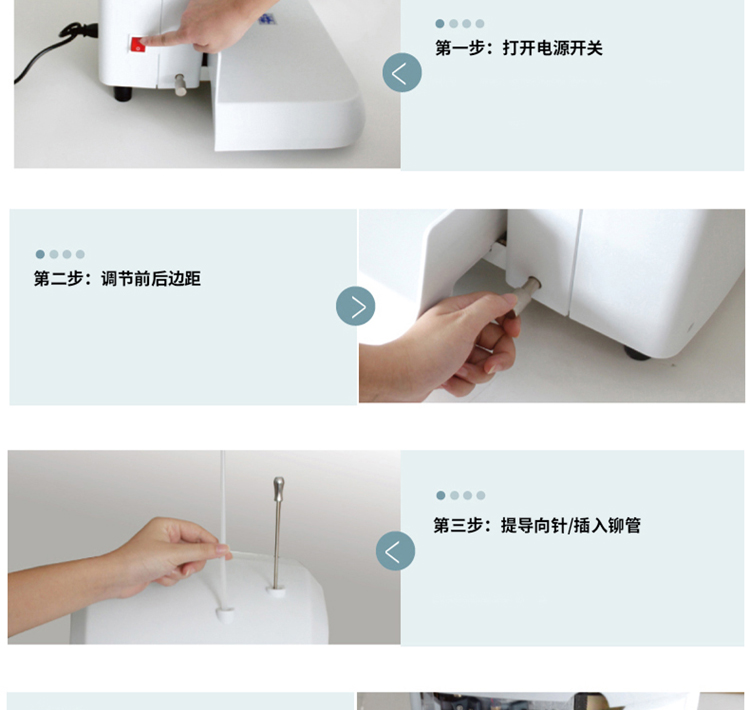 第一步：打开电源开关

第二步：调节前后边距

第三步：提导向针/插入铆管