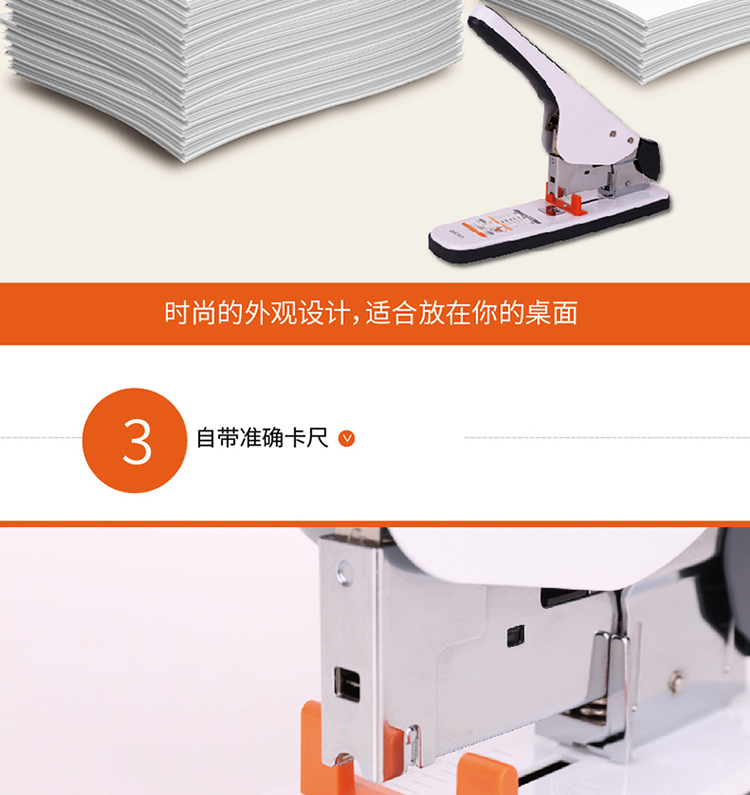 时尚的外观设计，适合放在你的桌面

3 自带准确卡尺