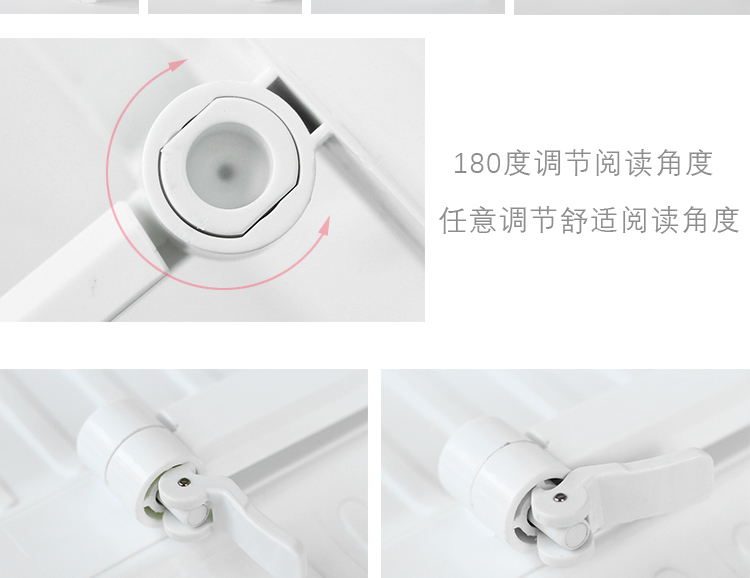 180度调节阅读角度

任意调节舒适阅读角度