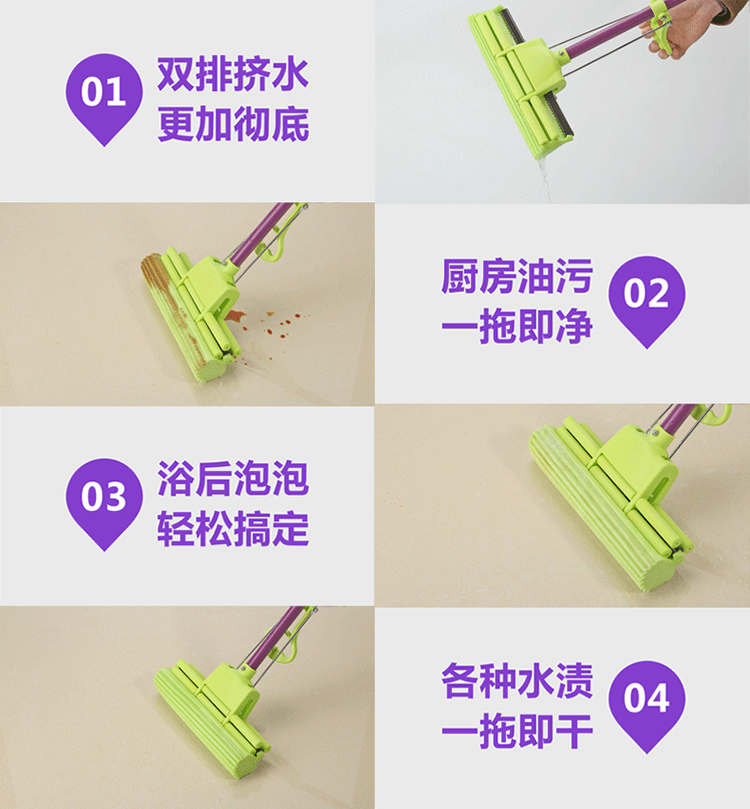 01
双排挤水
更加彻底

厨房油污
一拖即净
02

03
浴后泡泡
轻松搞定

各种水渍
一拖即干
04