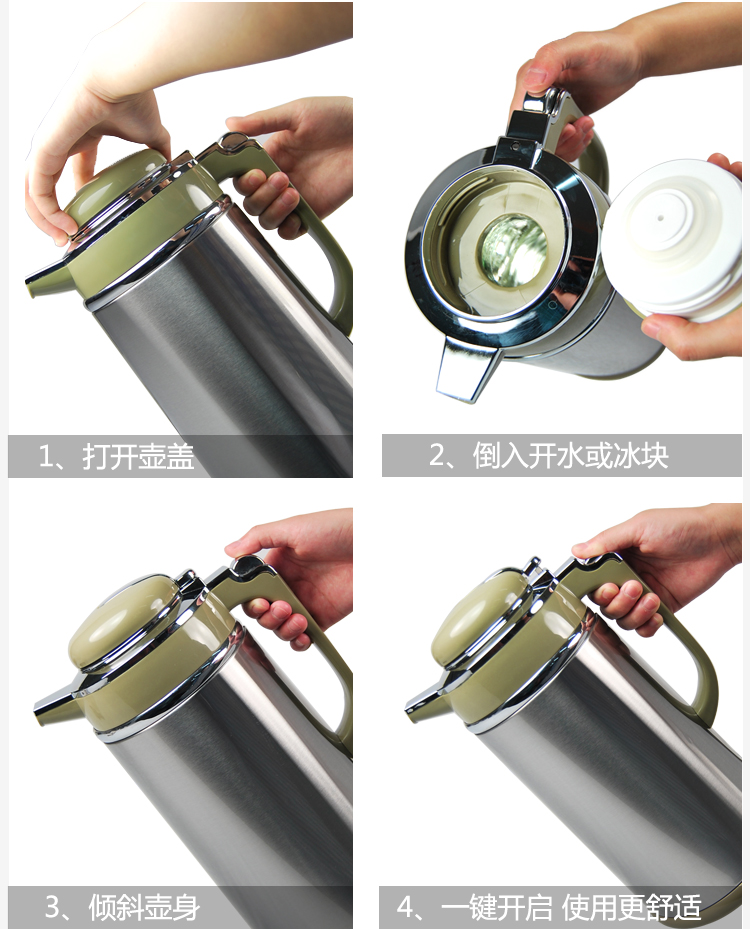 1、打开壶盖

2、倒入开水或冰块

3、倾斜壶身

4、一键开启 使用更舒适