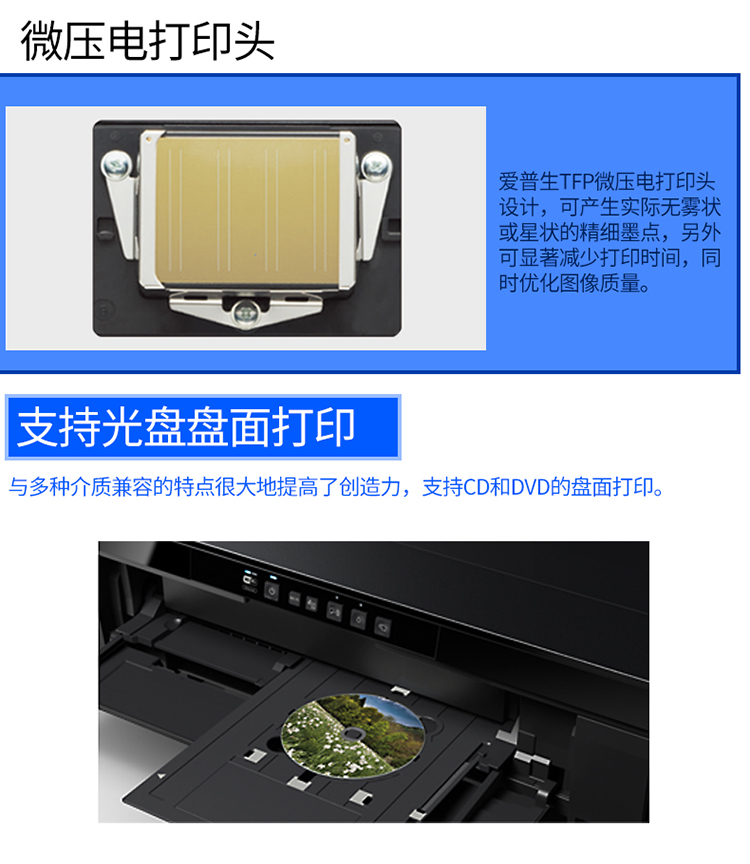 微压电打印头

爱普生TFP微压电打印头设计，可产生实际无雾状或星状的精细墨点，另外可显著减少打印时间，同时优化图像质量。

支持光盘盘面打印

与多种介质兼容的特点很大地提高了创造力，支持CD和DVD的盘面打印。