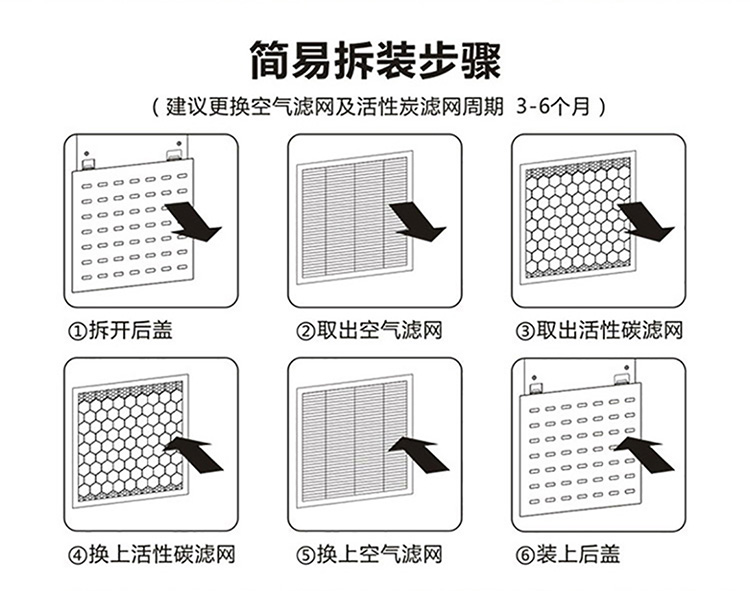 简易拆装步骤

（建议更换空气滤网及活性炭滤网周期 3-6个月）

①拆开后盖

②取出空气滤网

③取出活性碳滤网

④换上活性碳滤网

⑤换上空气滤网

⑥装上后盖