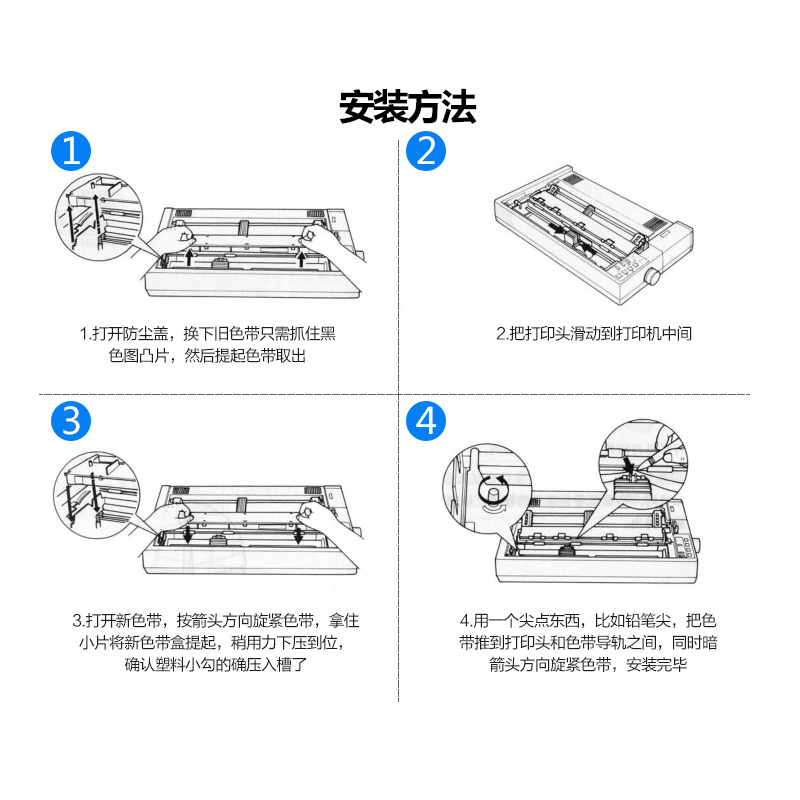 安装方法

1

1.打开防尘盖，换下旧色带只需抓住黑色图凸片，然后提起色带取出

2

2.把打印头滑动到打印机中间

3

3.打开新色带，按箭头方向旋紧色带，拿住小片将新色带盒提起，稍用力下压到位，确认塑料小勾的确压入槽了

4

4.用一个尖点东西，比如铅笔尖，把色带推到打印头和色带导轨之间，同时暗箭头方向旋紧色带，安装完毕