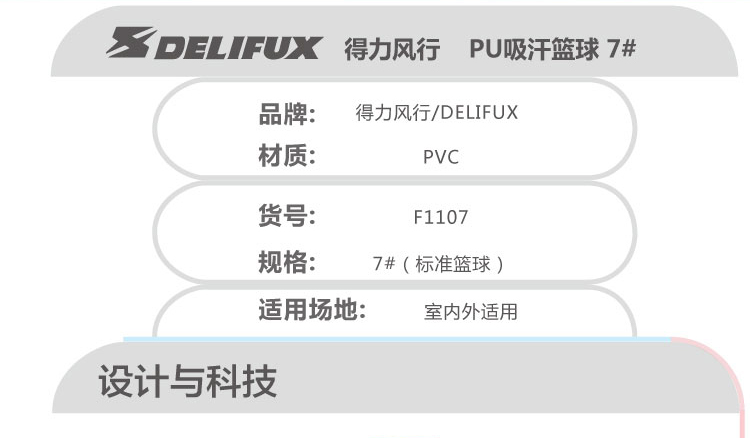 DELIFUX 得力风行 PU吸汗篮球 7#

品牌: 得力风行/DELIFUX

材质: PVC

货号: F1107

规格: 7#（标准篮球）

适用场地: 室内外适用

设计与科技