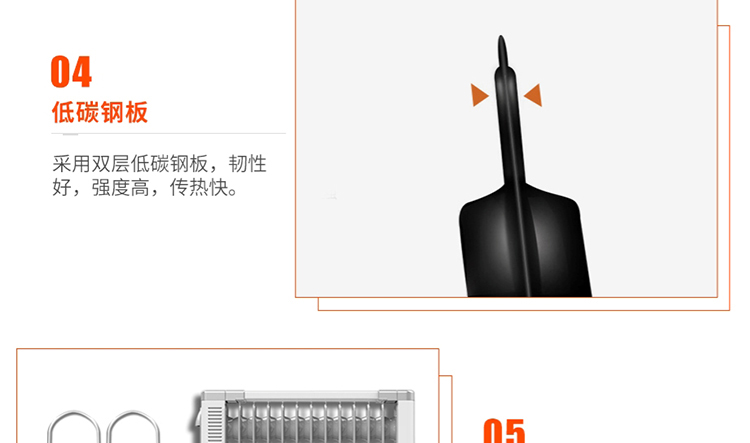 04
低碳钢板

采用双层低碳钢板，韧性好，强度高，传热快。

05