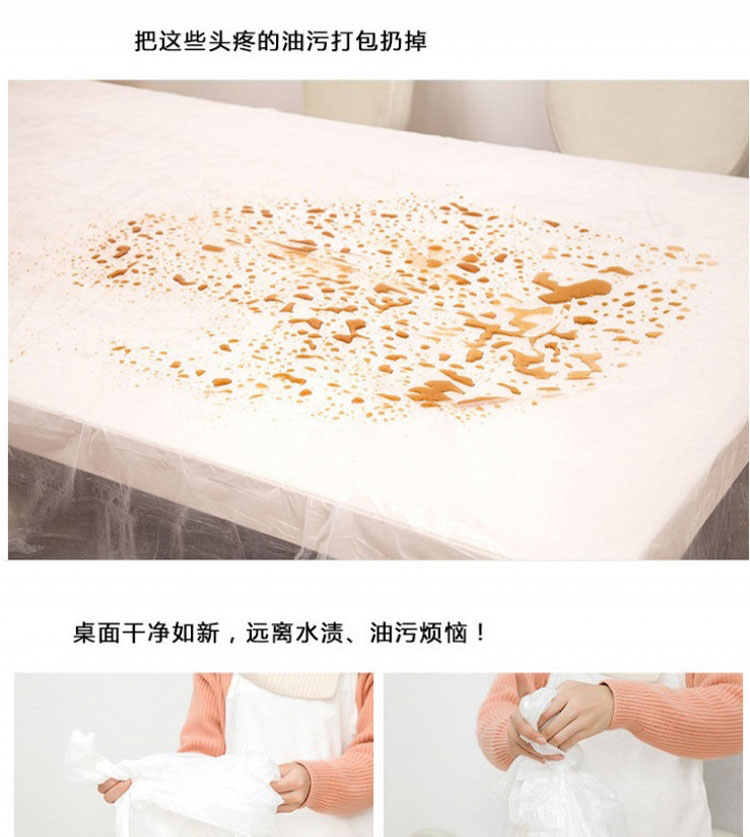 把这些头疼的油污打包扔掉

桌面干净如新，远离水渍、油污烦恼！