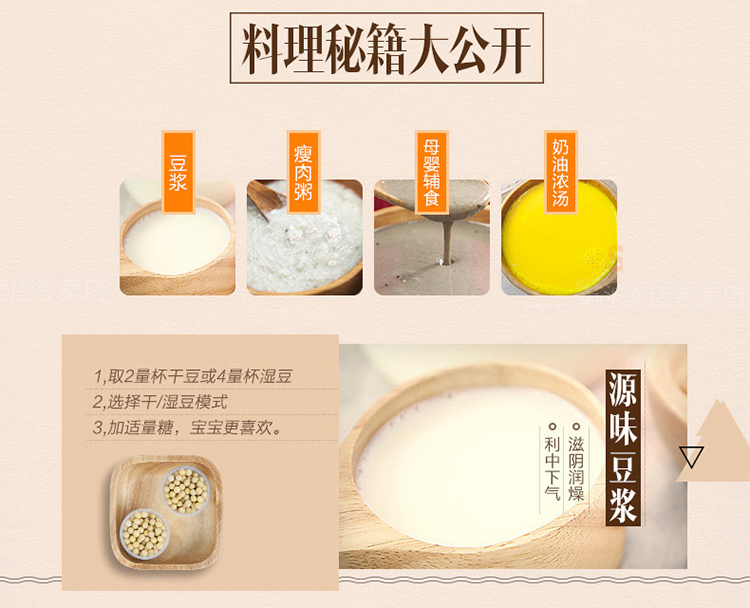 料理秘籍大公开

豆浆

瘦肉粥

母婴辅食

奶油浓汤

1,取2量杯干豆或4量杯湿豆
2,选择干/湿豆模式
3,加适量糖，宝宝更喜欢。

源味豆浆

滋阴润燥

利中下气