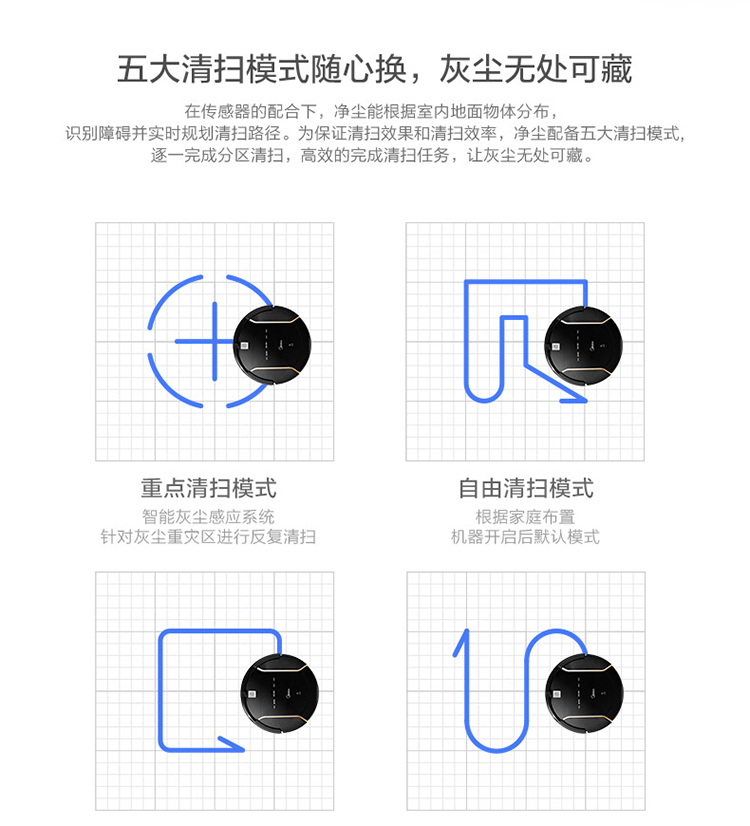 五大清扫模式随心换，灰尘无处可藏

在传感器的配合下，净尘能根据室内地面物体分布，识别障碍并实时规划清扫路径。为保证清扫效果和清扫效率，净尘配备五大清扫模式，逐一完成分区清扫，高效的完成清扫任务，让灰尘无处可藏。

重点清扫模式
智能灰尘感应系统
针对灰尘重灾区进行反复清扫

自由清扫模式
根据家庭布置
机器开启后默认模式