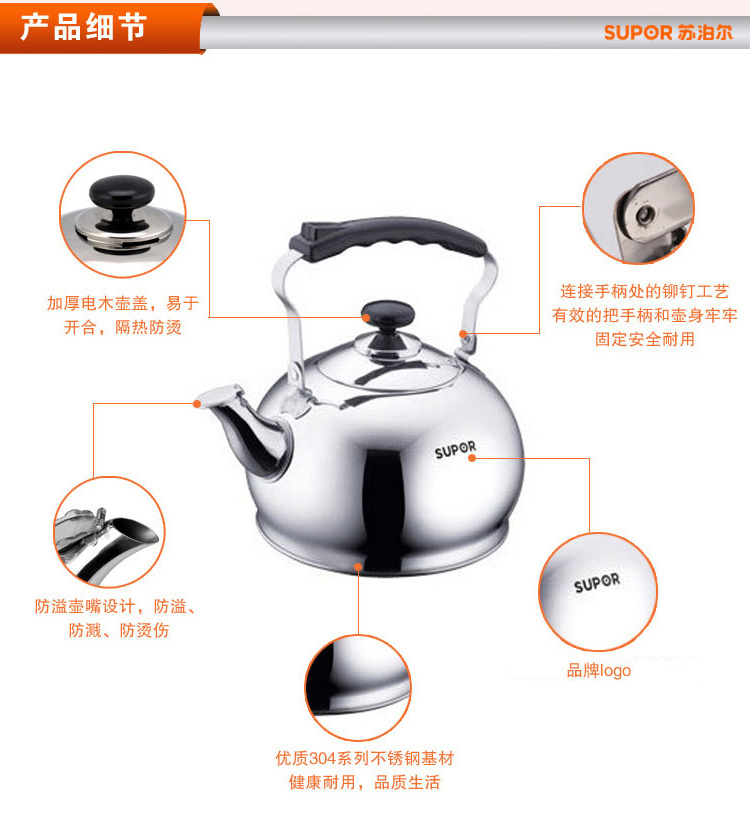 产品细节

SUPOR 苏泊尔

加厚电木壶盖，易于开合，隔热防烫

连接手柄处的铆钉工艺有效的把手柄和壶身牢牢固定安全耐用

SUPOR

防溢壶嘴设计，防溢、防溅、防烫伤

SUPOR

品牌logo

优质304系列不锈钢基材健康耐用，品质生活