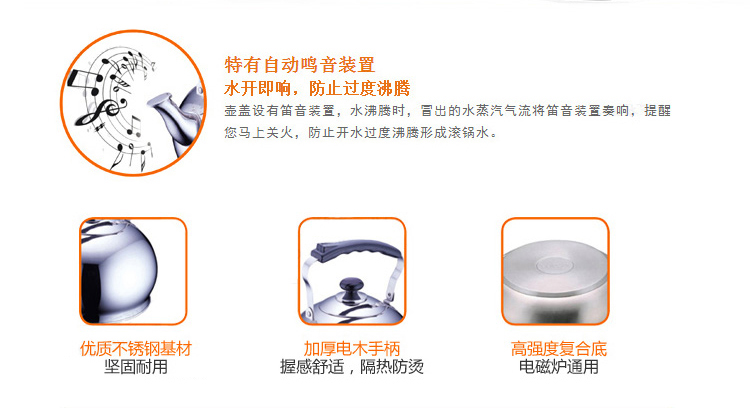 特有自动鸣音装置
水开即响，防止过度沸腾
壶盖设有笛音装置，水沸腾时，冒出的水蒸汽气流将笛音装置奏响，提醒您马上关火，防止开水过度沸腾形成滚锅水。

优质不锈钢基材
坚固耐用

加厚电木手柄
握感舒适，隔热防烫

高强度复合底
电磁炉通用