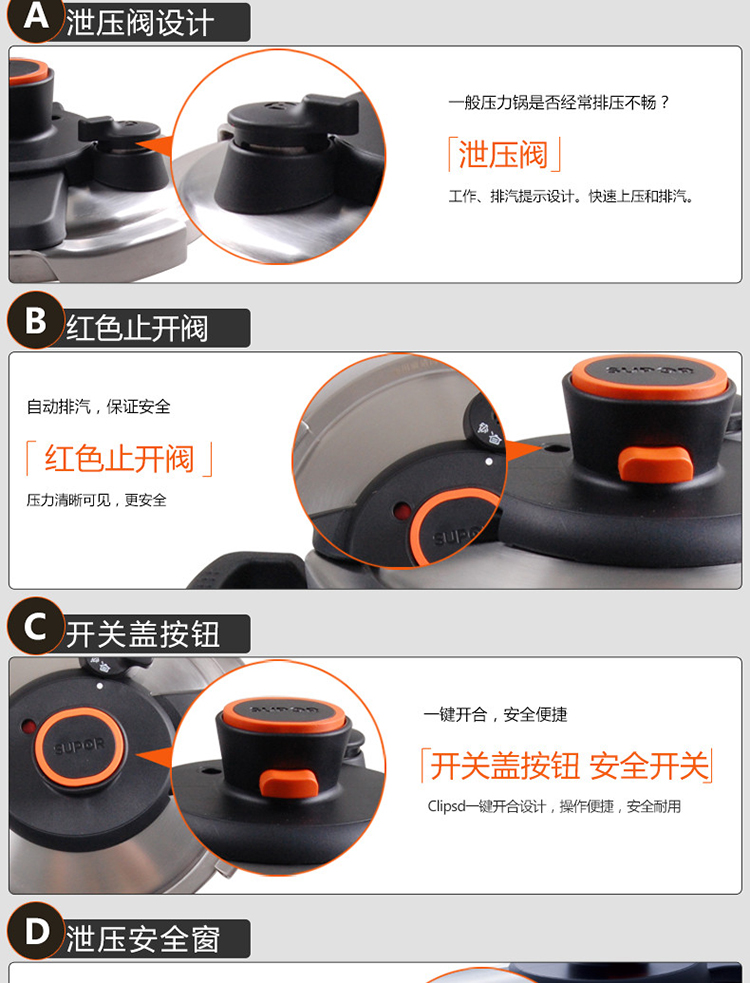 A 泄压阀设计

一般压力锅是否经常排压不畅？

「泄压阀」

工作、排汽提示设计。快速上压和排汽。

B 红色止开阀

自动排汽，保证安全

「红色止开阀」

压力清晰可见，更安全

SUPOR

SUPOR

C 开关盖按钮

SUPOR

SUPOR

一键开合，安全便捷

「开关盖按钮 安全开关」

Clipsd一键开合设计，操作便捷，安全耐用

D 泄压安全窗