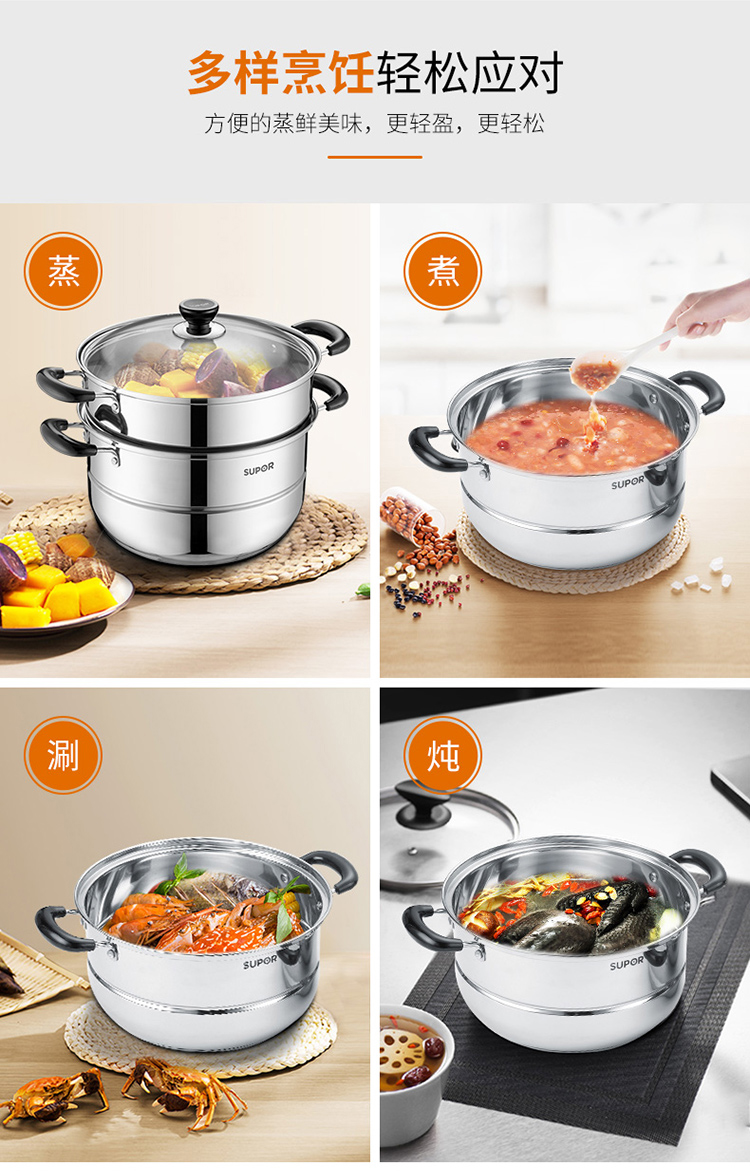 多样烹饪轻松应对

方便的蒸鲜美味，更轻盈，更轻松

蒸

SUPOR

煮

SUPOR

涮

SUPOR

炖

SUPOR