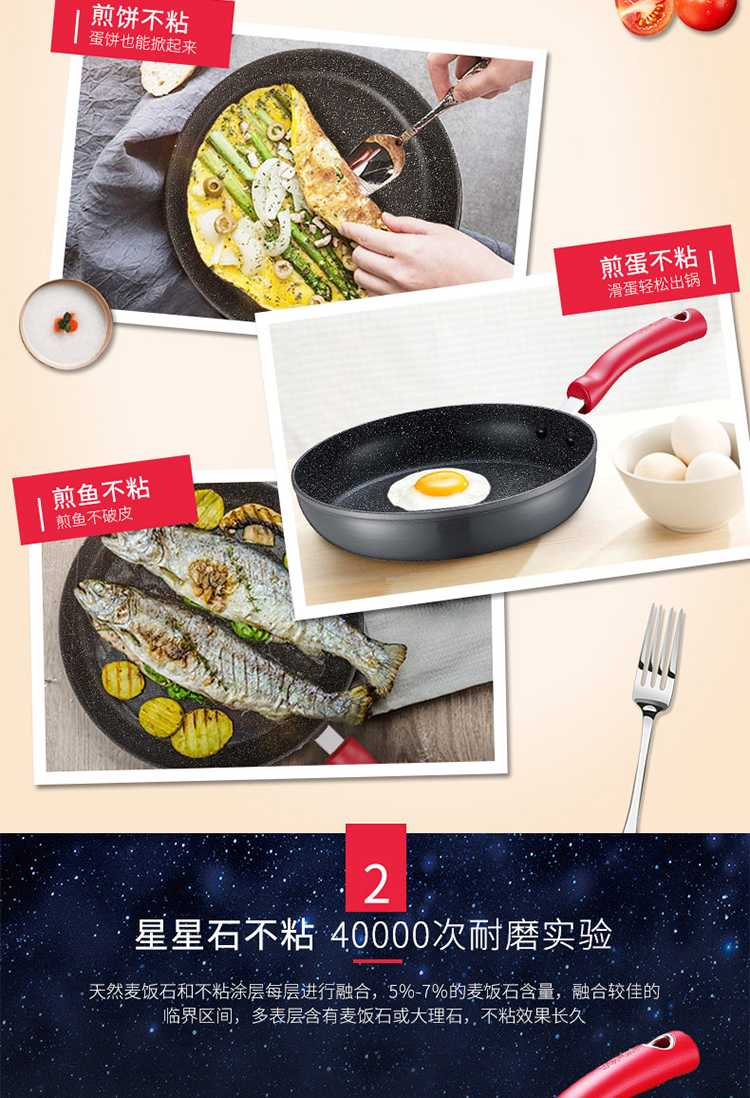 煎饼不粘
蛋饼也能掀起来

煎蛋不粘
滑蛋轻松出锅

煎鱼不粘
煎鱼不破皮

2

星星石不粘 40000次耐磨实验

天然麦饭石和不粘涂层每层进行融合，5%-7%的麦饭石含量，融合较佳的临界区间，多表层含有麦饭石或大理石，不粘效果长久