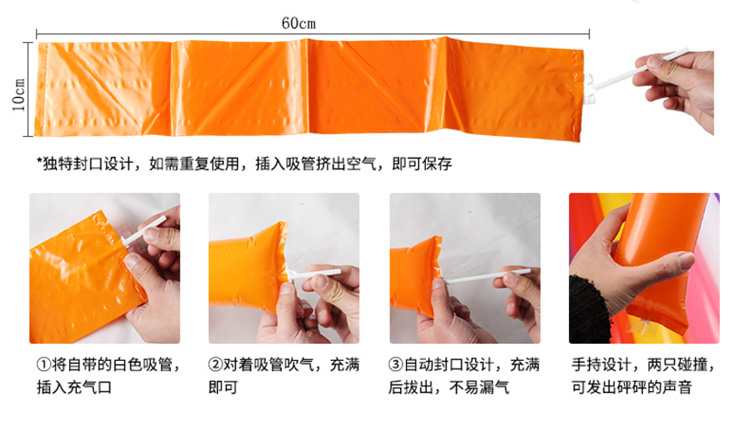 60cm

10cm

*独特封口设计，如需重复使用，插入吸管挤出空气，即可保存

①将自带的白色吸管，插入充气口

②对着吸管吹气，充满即可

③自动封口设计，充满后拔出，不易漏气

手持设计，两只碰撞，可发出砰砰的声音