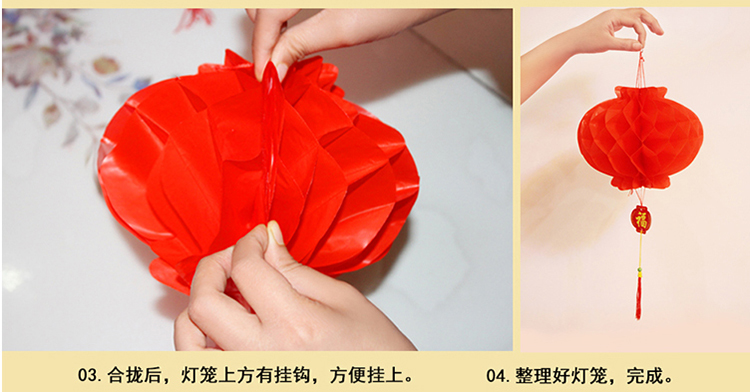 福

03. 合拢后，灯笼上方有挂钩，方便挂上。

04. 整理好灯笼，完成。