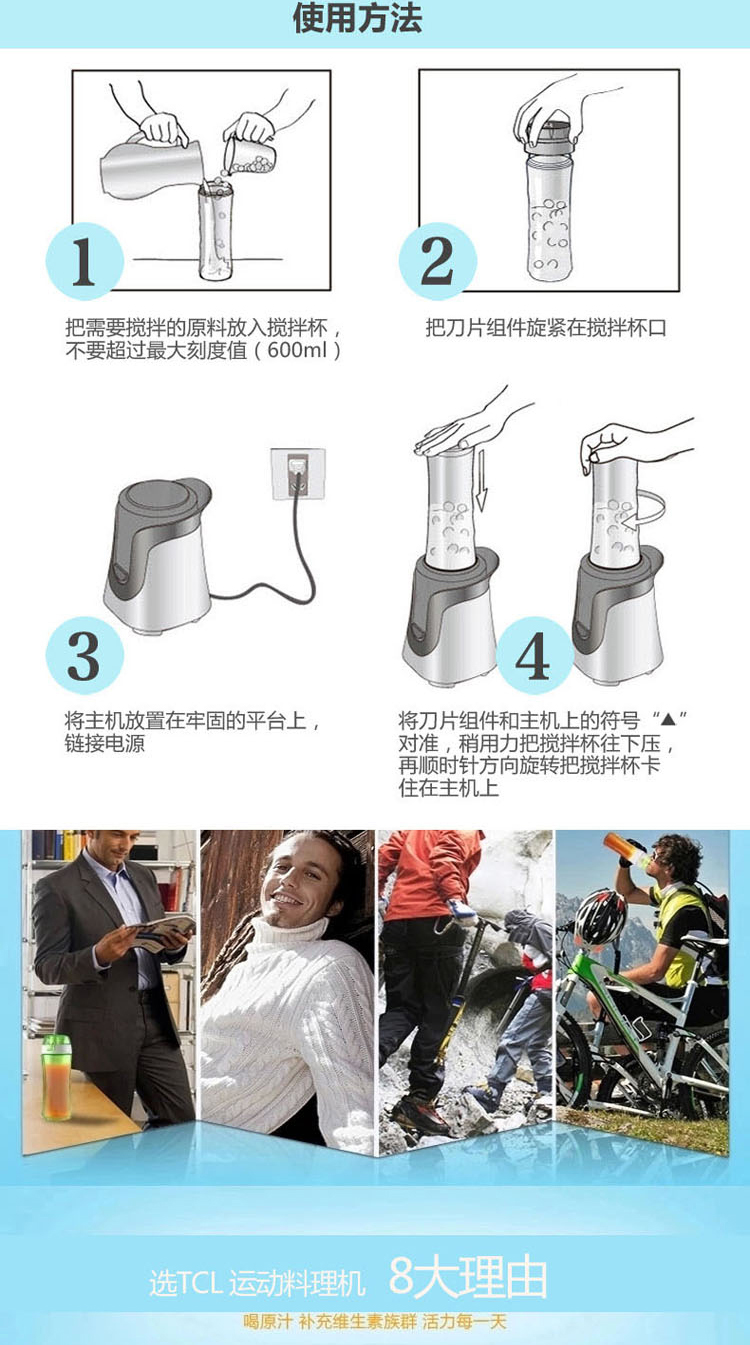 使用方法

1

把需要搅拌的原料放入搅拌杯，不要超过最大刻度值（600ml）

2

把刀片组件旋紧在搅拌杯口

3

将主机放置在牢固的平台上，链接电源

4

将刀片组件和主机上的符号“▲”对准，稍用力把搅拌杯往下压，再顺时针方向旋转把搅拌杯卡住在主机上

选TCL 运动料理机 8大理由

喝原汁 补充维生素族群 活力每一天