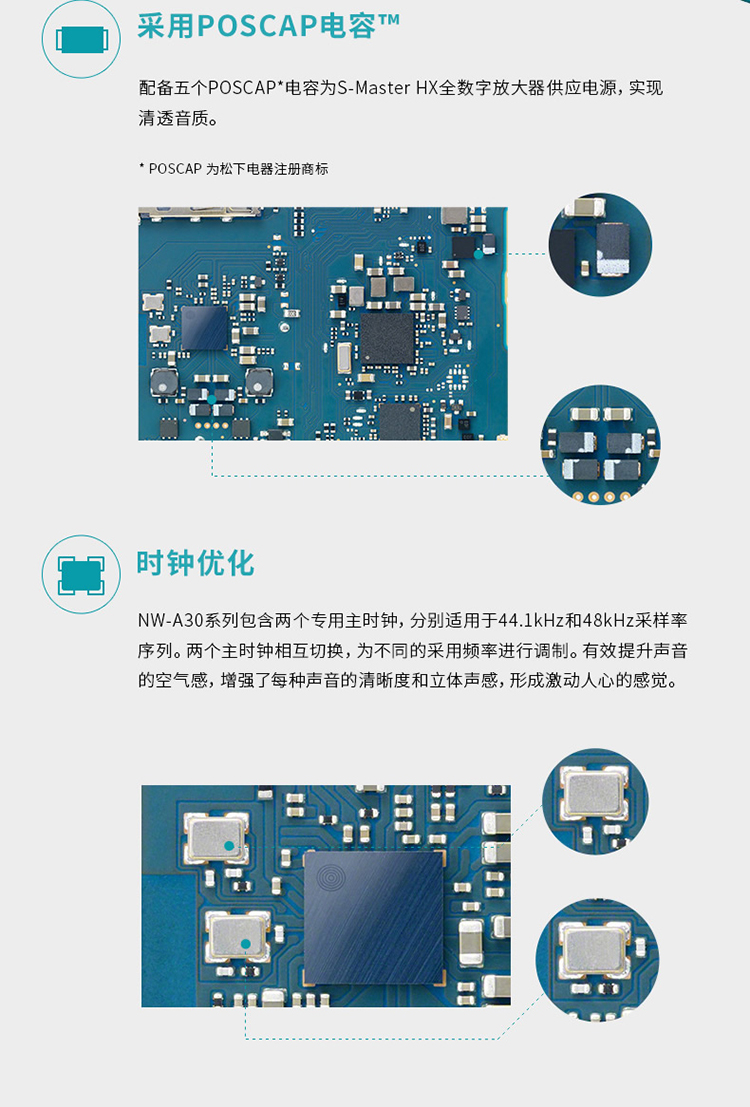 采用POSCAP电容™

配备五个POSCAP*电容为S-Master HX全数字放大器供应电源，实现清透音质。

* POSCAP 为松下电器注册商标

时钟优化

NW-A30系列包含两个专用主时钟，分别适用于44.1kHz和48kHz采样率序列。两个主时钟相互切换，为不同的采用频率进行调制。有效提升声音的空气感，增强了每种声音的清晰度和立体声感，形成激动人心的感觉。