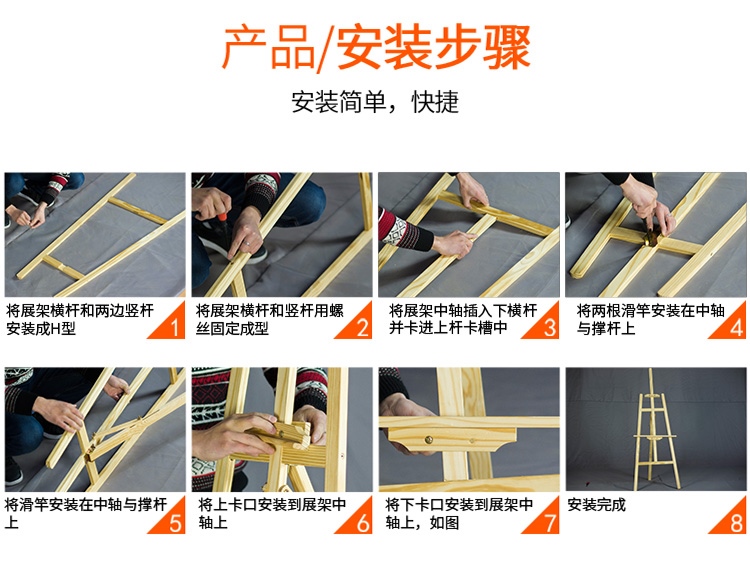 产品/安装步骤

安装简单，快捷

将展架横杆和两边竖杆安装成H型
1

将展架横杆和竖杆用螺丝固定成型
2

将展架中轴插入下横杆并卡进上杆卡槽中
3

将两根滑竿安装在中轴与撑杆上
4

将滑竿安装在中轴与撑杆上
5

将上卡口安装到展架中轴上
6

将下卡口安装到展架中轴上，如图
7

安装完成
8