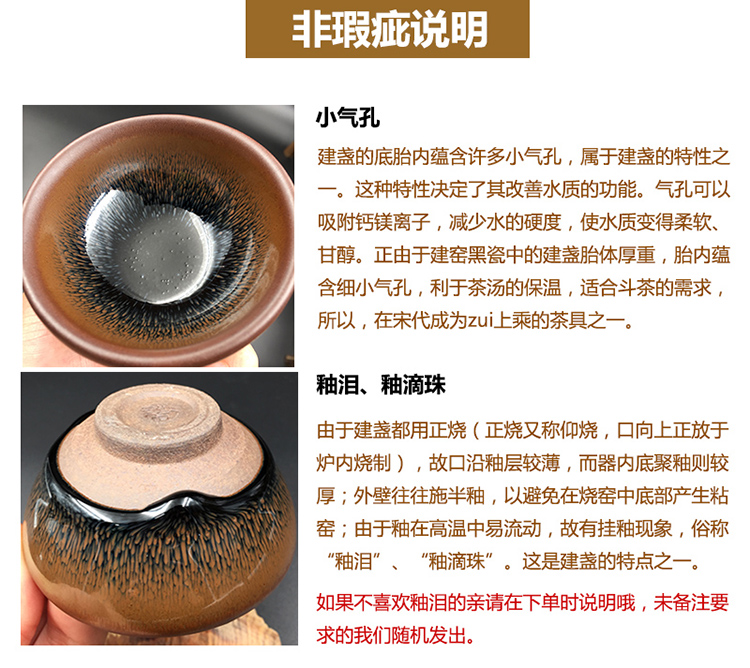 非瑕疵说明

小气孔

建盏的底胎内蕴含许多小气孔，属于建盏的特性之一。这种特性决定了其改善水质的功能。气孔可以吸附钙镁离子，减少水的硬度，使水质变得柔软、甘醇。正由于建窑黑瓷中的建盏胎体厚重，胎内蕴含细小气孔，利于茶汤的保温，适合斗茶的需求，所以，在宋代成为zui上乘的茶具之一。

釉泪、釉滴珠

由于建盏都用正烧（正烧又称仰烧，口向上正放于炉内烧制），故口沿釉层较薄，而器内底聚釉则较厚；外壁往往施半釉，以避免在烧窑中底部产生粘窑；由于釉在高温中易流动，故有挂釉现象，俗称“釉泪”、“釉滴珠”。这是建盏的特点之一。

如果不喜欢釉泪的亲请在下单时说明哦，未备注要求的我们随机发出。