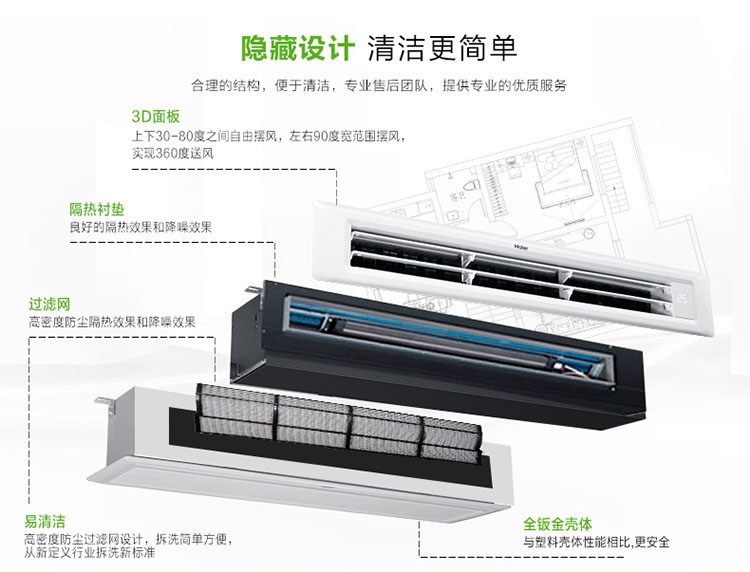 隐藏设计 清洁更简单

合理的结构，便于清洁，专业售后团队，提供专业的优质服务

3D面板
上下30-80度之间自由摆风，左右90度宽范围摆风，实现360度送风

隔热衬垫
良好的隔热效果和降噪效果

过滤网
高密度防尘隔热效果和降噪效果

Haier

25

易清洁
高密度防尘过滤网设计，拆洗简单方便，从新定义行业拆洗新标准

全钣金壳体
与塑料壳体性能相比,更安全