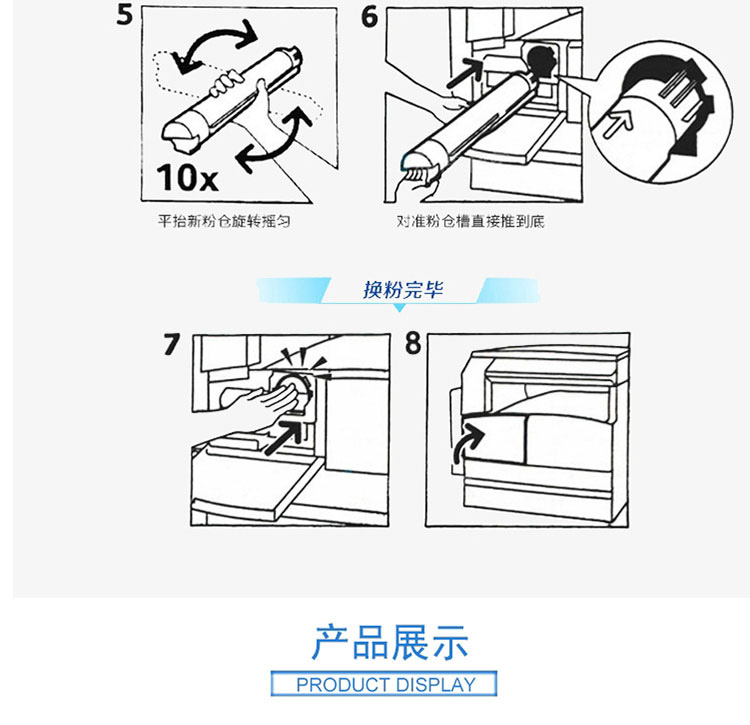 5

10x

平抬新粉仓旋转摇匀

6

对准粉仓槽直接推到底

换粉完毕

7

8

产品展示

PRODUCT DISPLAY