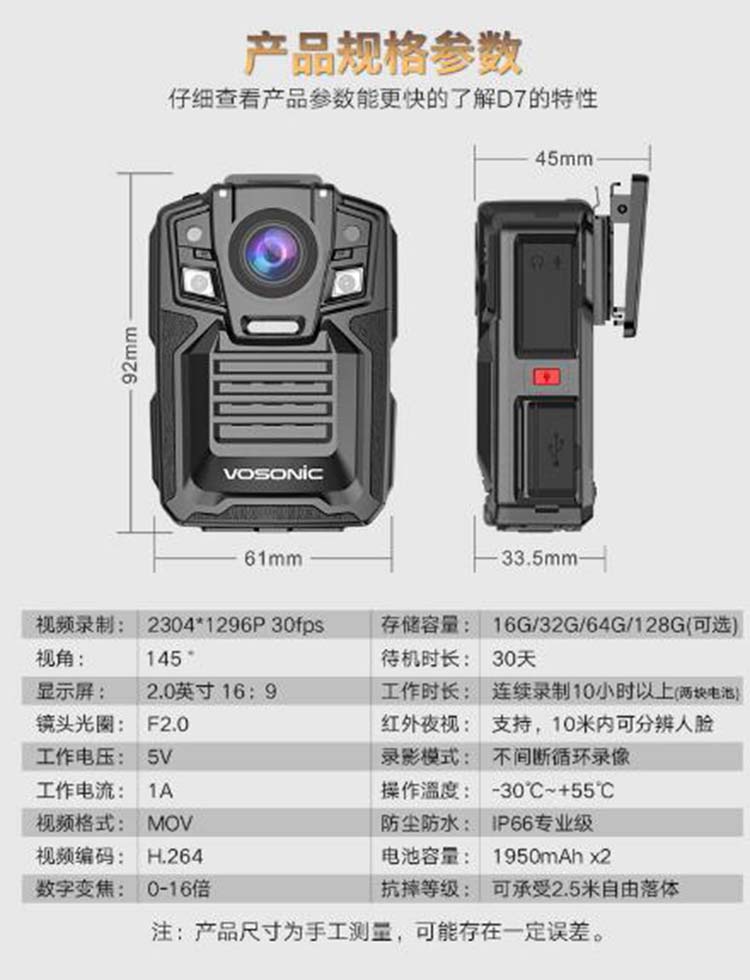 产品规格参数

仔细查看产品参数能更快的了解D7的特性

45mm

92mm

VOSONIC

61mm

33.5mm

| 视频录制： | 2304*1296P 30fps | 存储容量： | 16G/32G/64G/128G(可选) |
|---|---|---|---|
| 视角： | 145° | 待机时长： | 30天 |
| 显示屏： | 2.0英寸 16：9 | 工作时长： | 连续录制10小时以上(两块电池) |
| 镜头光圈： | F2.0 | 红外夜视： | 支持，10米内可分辨人脸 |
| 工作电压： | 5V | 录影模式： | 不间断循环录像 |
| 工作电流： | 1A | 操作温度： | -30℃~+55℃ |
| 视频格式： | MOV | 防尘防水： | IP66专业级 |
| 视频编码： | H.264 | 电池容量： | 1950mAh x2 |
| 数字变焦： | 0-16倍 | 抗摔等级： | 可承受2.5米自由落体 |

注：产品尺寸为手工测量，可能存在一定误差。