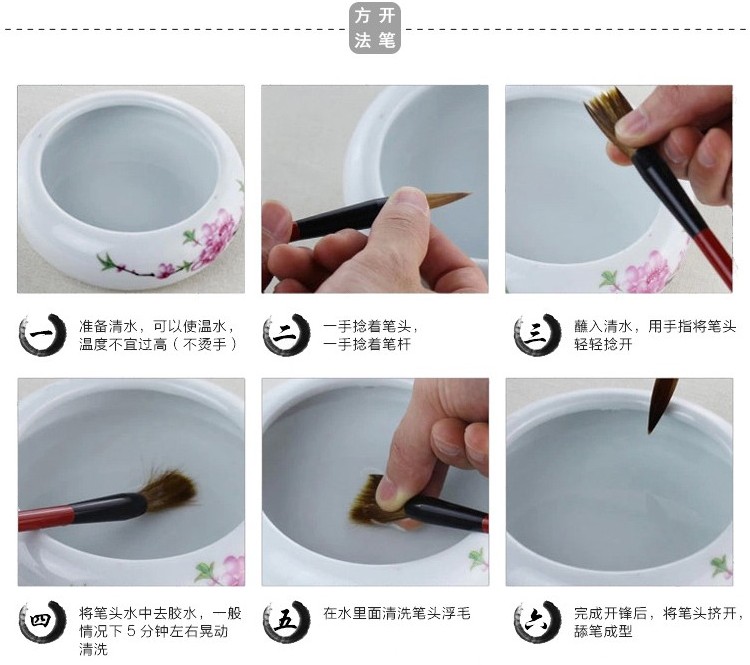 开笔方法

一 准备清水，可以使温水，温度不宜过高（不烫手）

二 一手捻着笔头，一手捻着笔杆

三 蘸入清水，用手指将笔头轻轻捻开

四 将笔头水中去胶水，一般情况下 5 分钟左右晃动清洗

五 在水里面清洗笔头浮毛

六 完成开锋后，将笔头挤开，舔笔成型