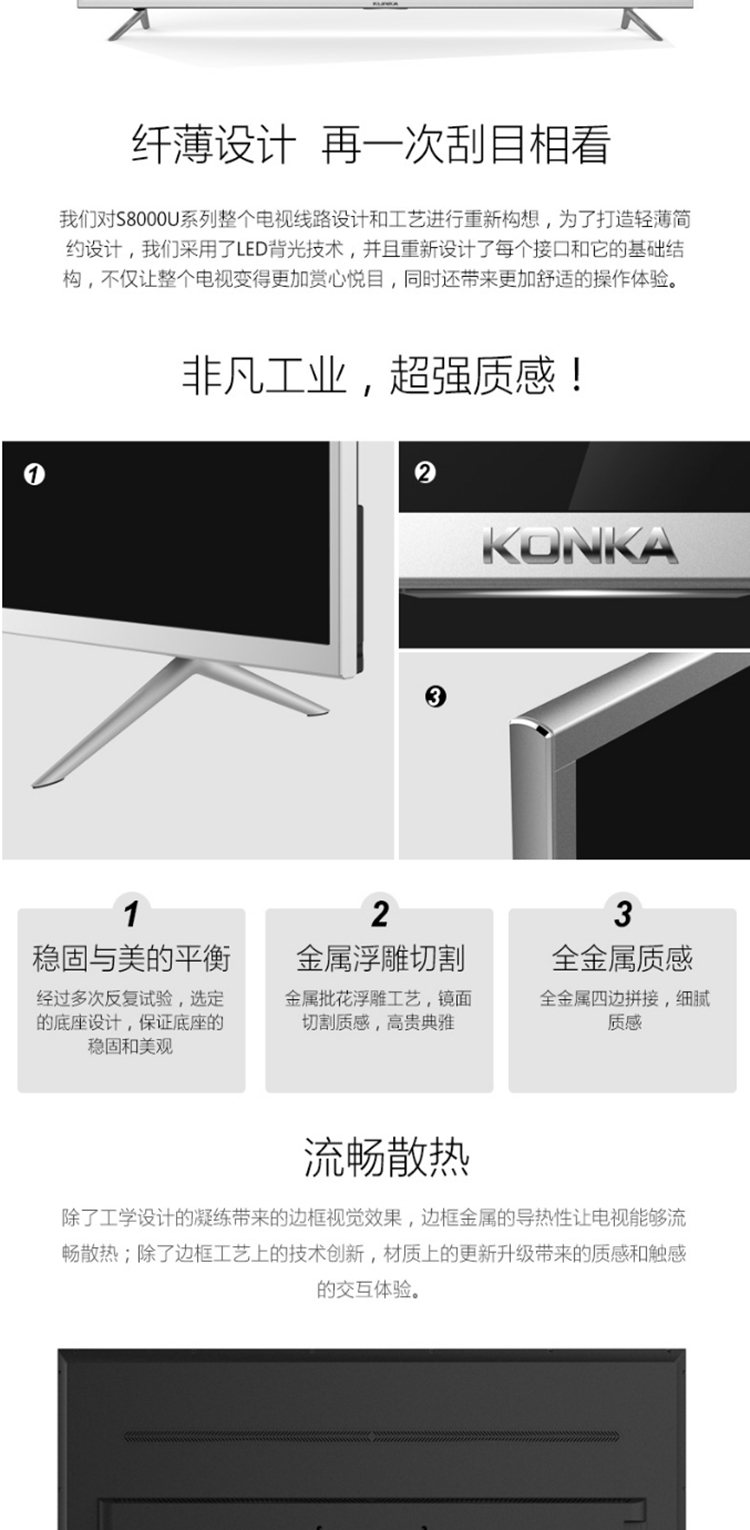 KONKA

纤薄设计 再一次刮目相看

我们对S8000U系列整个电视线路设计和工艺进行重新构想，为了打造轻薄简约设计，我们采用了LED背光技术，并且重新设计了每个接口和它的基础结构，不仅让整个电视变得更加赏心悦目，同时还带来更加舒适的操作体验。

非凡工业，超强质感！

1

2

KONKA

3

1
稳固与美的平衡
经过多次反复试验，选定的底座设计，保证底座的稳固和美观

2
金属浮雕切割
金属批花浮雕工艺，镜面切割质感，高贵典雅

3
全金属质感
全金属四边拼接，细腻质感

流畅散热

除了工学设计的凝练带来的边框视觉效果，边框金属的导热性让电视能够流畅散热；除了边框工艺上的技术创新，材质上的更新升级带来的质感和触感的交互体验。