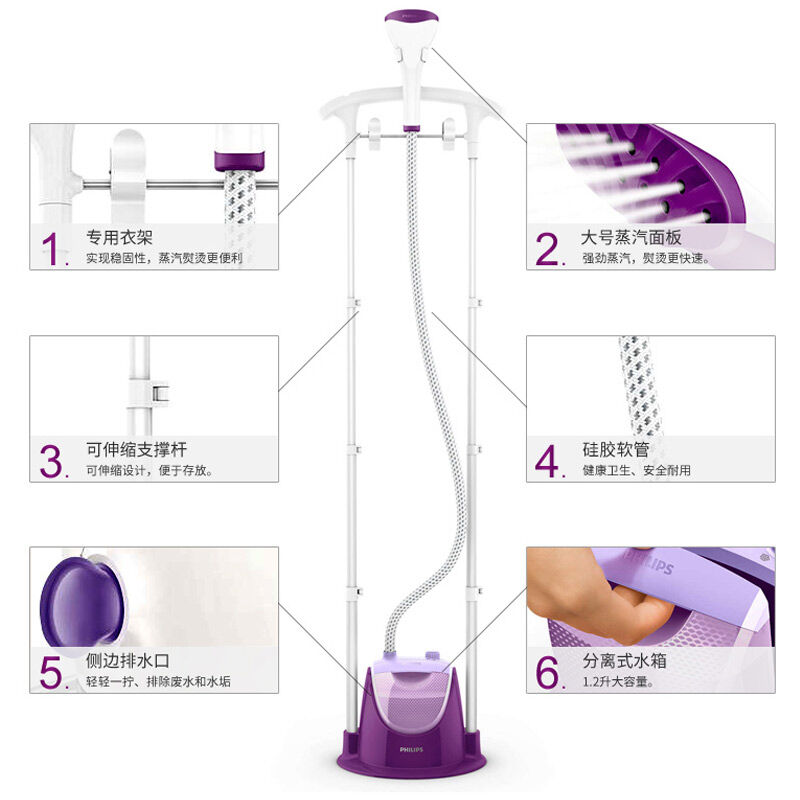 PHILIPS

1. 专用衣架
实现稳固性，蒸汽熨烫更便利

2. 大号蒸汽面板
强劲蒸汽，熨烫更快速。

3. 可伸缩支撑杆
可伸缩设计，便于存放。

4. 硅胶软管
健康卫生、安全耐用

5. 侧边排水口
轻轻一拧、排除废水和水垢

PHILIPS

6. 分离式水箱
1.2升大容量。

PHILIPS