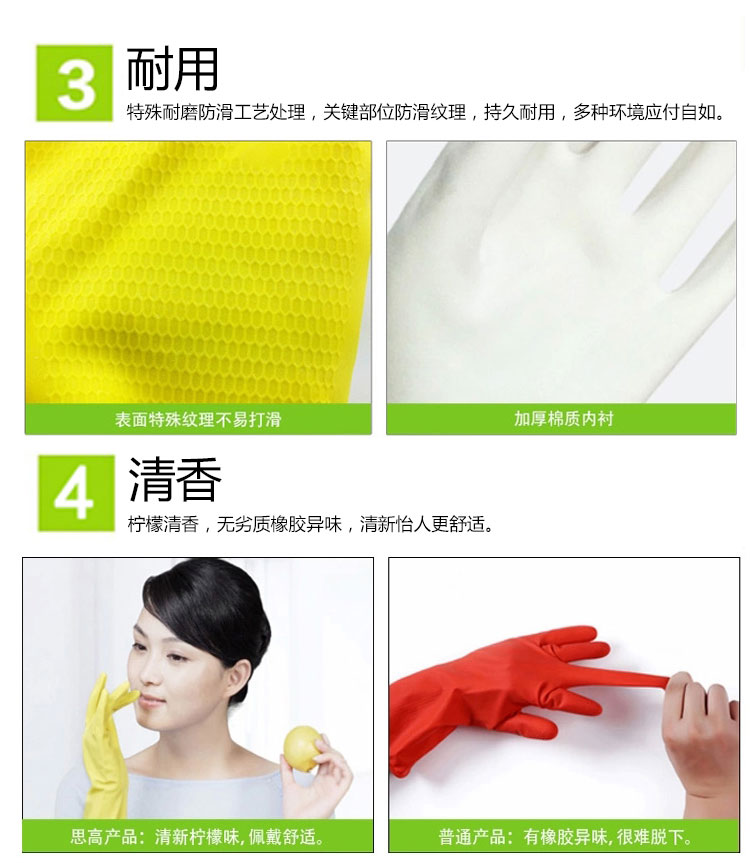 3 耐用

特殊耐磨防滑工艺处理，关键部位防滑纹理，持久耐用，多种环境应付自如。

表面特殊纹理不易打滑

加厚棉质内衬

4 清香

柠檬清香，无劣质橡胶异味，清新怡人更舒适。

思高产品：清新柠檬味,佩戴舒适。

普通产品：有橡胶异味,很难脱下。