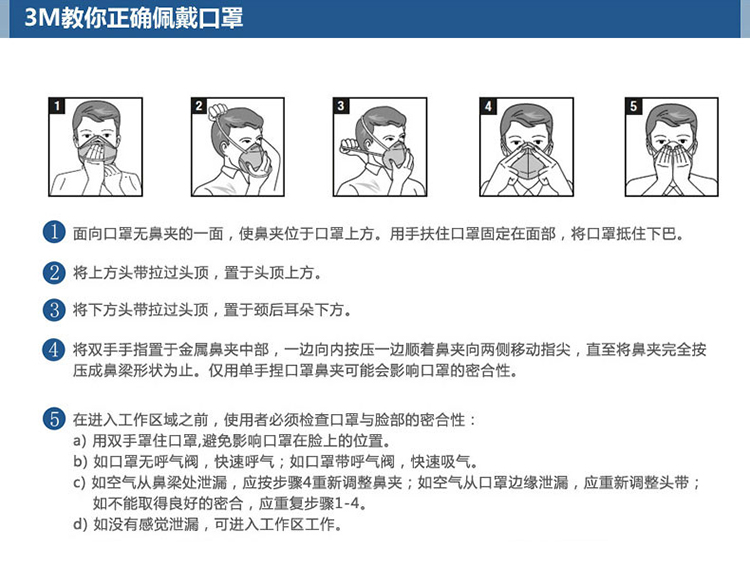 3M教你正确佩戴口罩

1

2

3

4

5

1 面向口罩无鼻夹的一面，使鼻夹位于口罩上方。用手扶住口罩固定在面部，将口罩抵住下巴。

2 将上方头带拉过头顶，置于头顶上方。

3 将下方头带拉过头顶，置于颈后耳朵下方。

4 将双手手指置于金属鼻夹中部，一边向内按压一边顺着鼻夹向两侧移动指尖，直至将鼻夹完全按压成鼻梁形状为止。仅用单手捏口罩鼻夹可能会影响口罩的密合性。

5 在进入工作区域之前，使用者必须检查口罩与脸部的密合性：
a) 用双手罩住口罩,避免影响口罩在脸上的位置。
b) 如口罩无呼气阀，快速呼气；如口罩带呼气阀，快速吸气。
c) 如空气从鼻梁处泄漏，应按步骤4重新调整鼻夹；如空气从口罩边缘泄漏，应重新调整头带；如不能取得良好的密合，应重复步骤1-4。
d) 如没有感觉泄漏，可进入工作区工作。