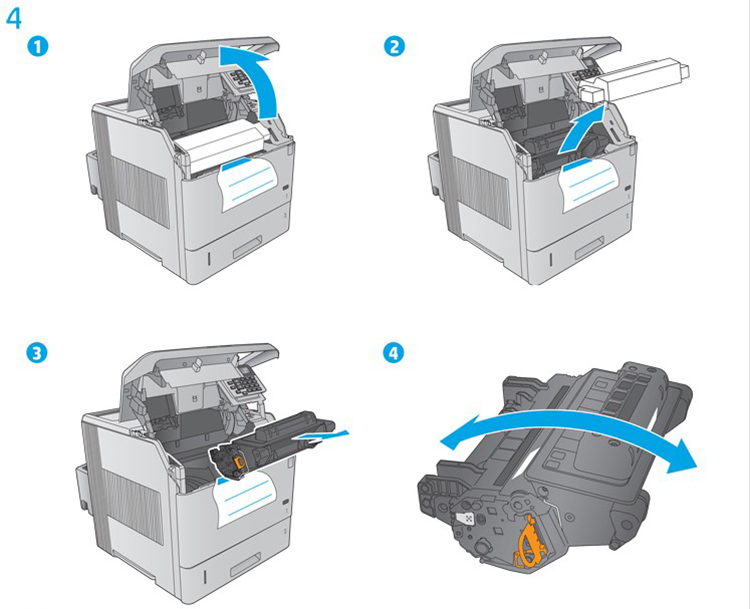 4

1

2

3

4