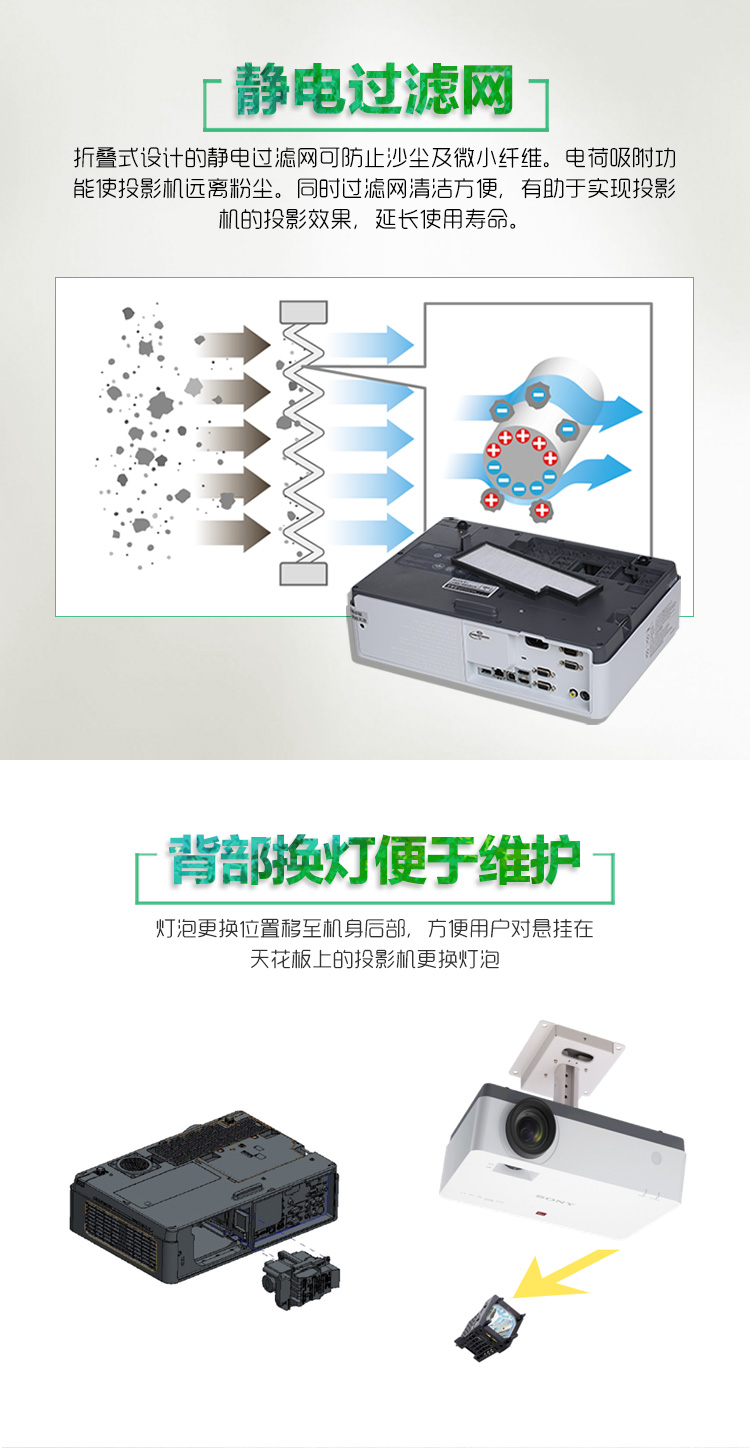 静电过滤网

折叠式设计的静电过滤网可防止沙尘及微小纤维。电荷吸附功能使投影机远离粉尘。同时过滤网清洁方便，有助于实现投影机的投影效果，延长使用寿命。

背部换灯便于维护

灯泡更换位置移至机身后部，方便用户对悬挂在天花板上的投影机更换灯泡

SONY