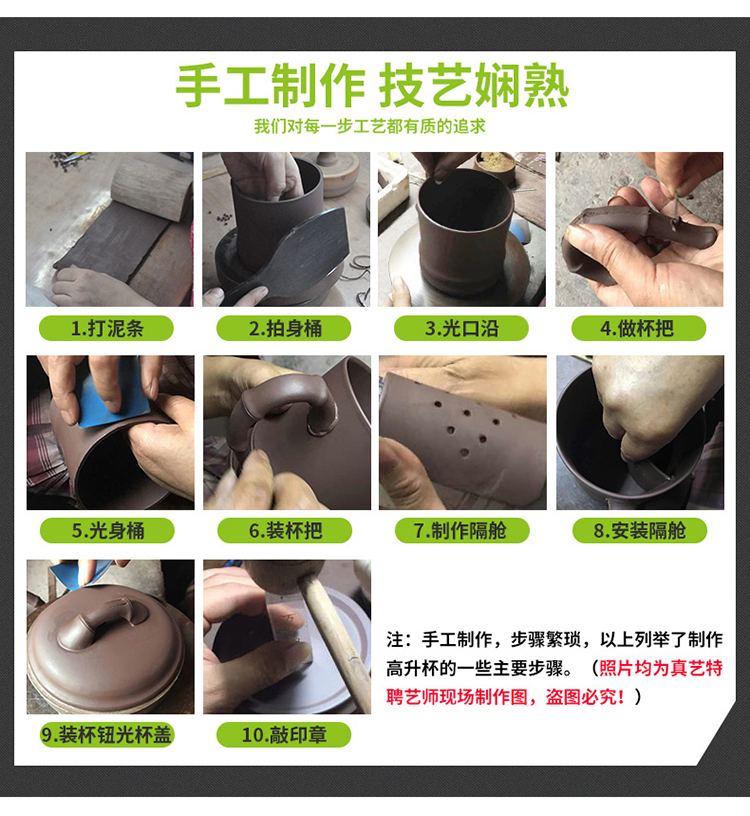 手工制作 技艺娴熟

我们对每一步工艺都有质的追求

1.打泥条

2.拍身桶

3.光口沿

4.做杯把

5.光身桶

6.装杯把

7.制作隔舱

8.安装隔舱

9.装杯钮光杯盖

10.敲印章

注：手工制作，步骤繁琐，以上列举了制作高升杯的一些主要步骤。（照片均为真艺特聘艺师现场制作图，盗图必究！）