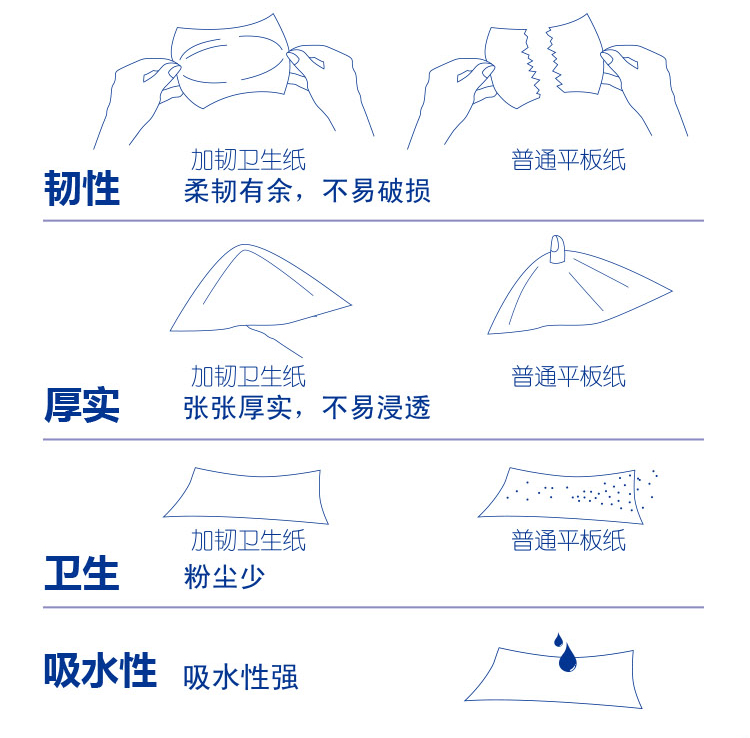 加韧卫生纸

普通平板纸

韧性

柔韧有余，不易破损

加韧卫生纸

普通平板纸

厚实

张张厚实，不易浸透

加韧卫生纸

普通平板纸

卫生

粉尘少

吸水性

吸水性强