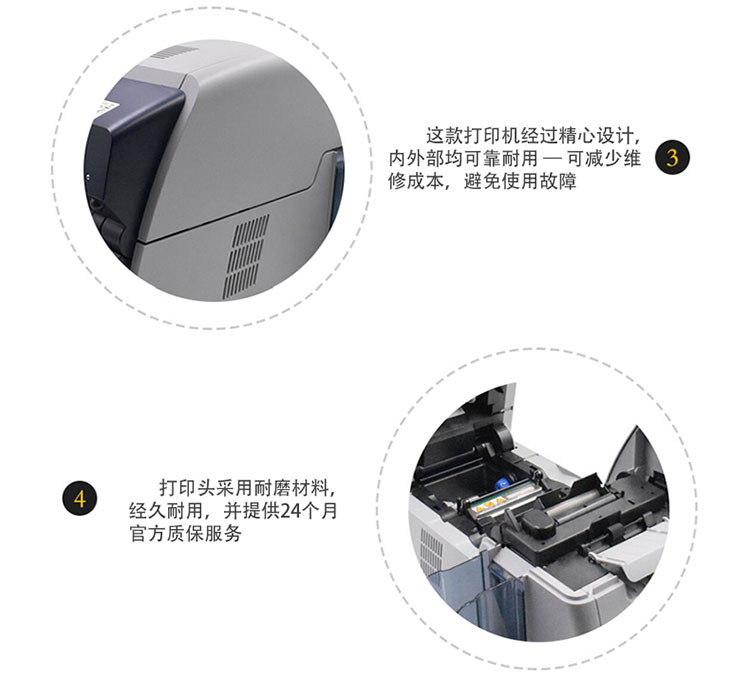 这款打印机经过精心设计，内外部均可靠耐用 — 可减少维修成本，避免使用故障

3

4

打印头采用耐磨材料，经久耐用，并提供24个月官方质保服务