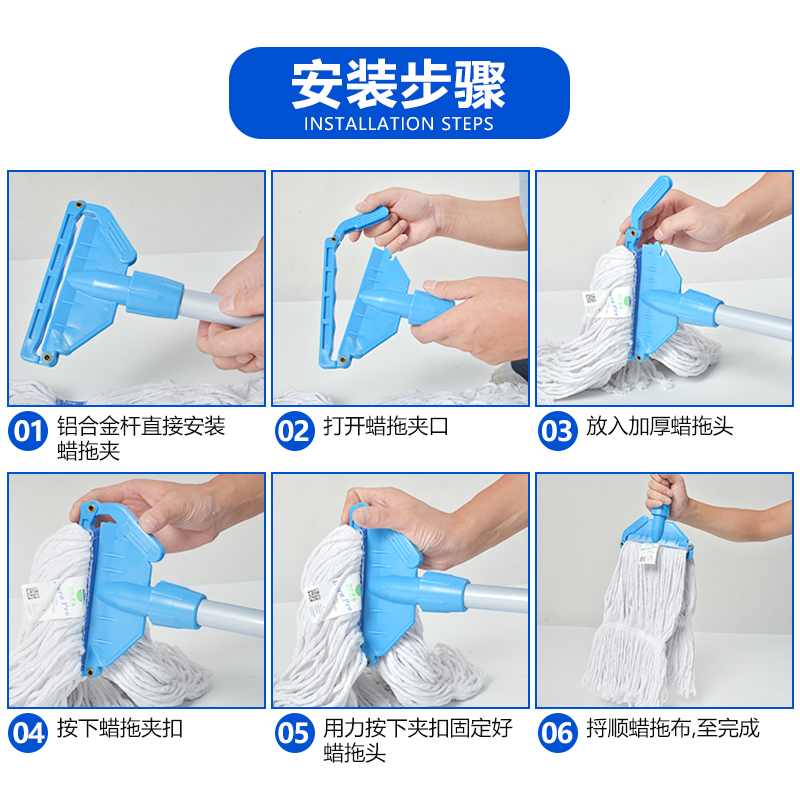 安装步骤
INSTALLATION STEPS

01 铝合金杆直接安装蜡拖夹

02 打开蜡拖夹口

03 放入加厚蜡拖头

04 按下蜡拖夹扣

05 用力按下夹扣固定好蜡拖头

06 捋顺蜡拖布,至完成