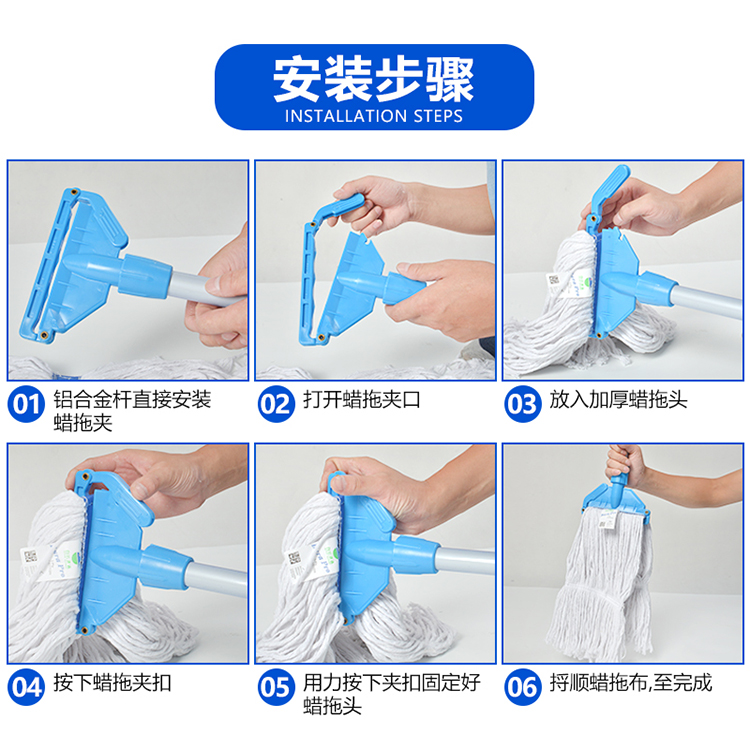 安装步骤
INSTALLATION STEPS

01 铝合金杆直接安装蜡拖夹

02 打开蜡拖夹口

03 放入加厚蜡拖头

04 按下蜡拖夹扣

05 用力按下夹扣固定好蜡拖头

06 捋顺蜡拖布,至完成