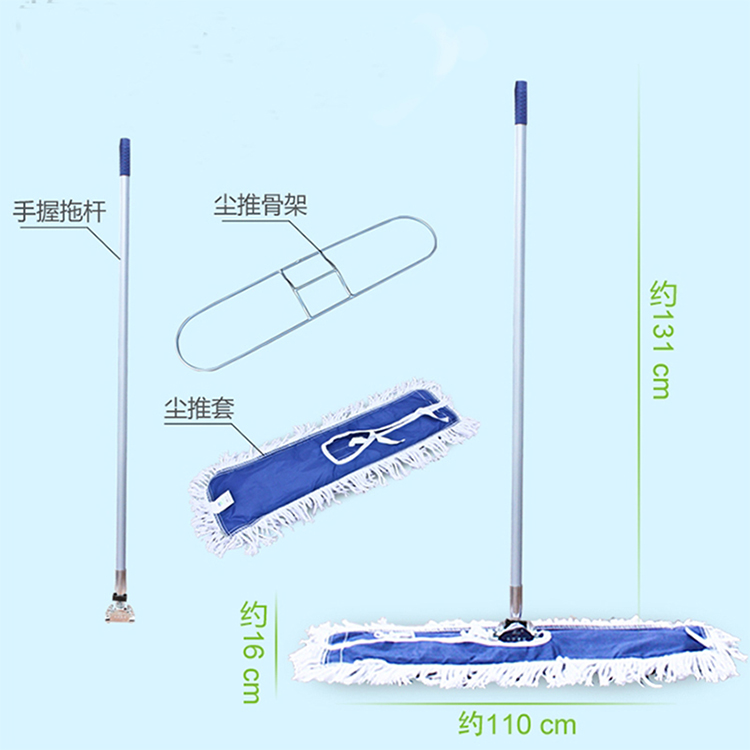 手握拖杆

尘推骨架

尘推套

约131 cm

约16 cm

约110 cm