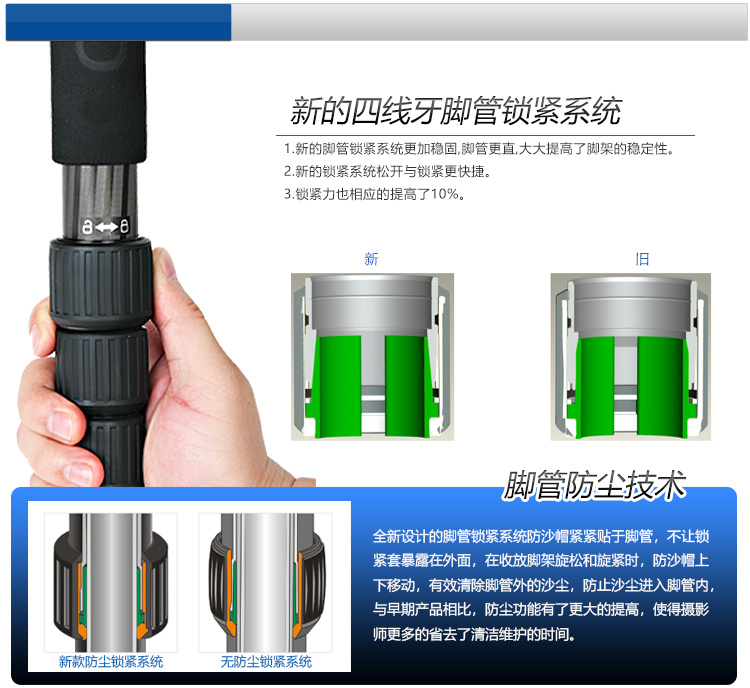 新的四线牙脚管锁紧系统

1.新的脚管锁紧系统更加稳固,脚管更直,大大提高了脚架的稳定性。
2.新的锁紧系统松开与锁紧更快捷。
3.锁紧力也相应的提高了10%。

新

旧

脚管防尘技术

新款防尘锁紧系统

无防尘锁紧系统

全新设计的脚管锁紧系统防沙帽紧紧贴于脚管，不让锁紧套暴露在外面，在收放脚架旋松和旋紧时，防沙帽上下移动，有效清除脚管外的沙尘，防止沙尘进入脚管内，与早期产品相比，防尘功能有了更大的提高，使得摄影师更多的省去了清洁维护的时间。